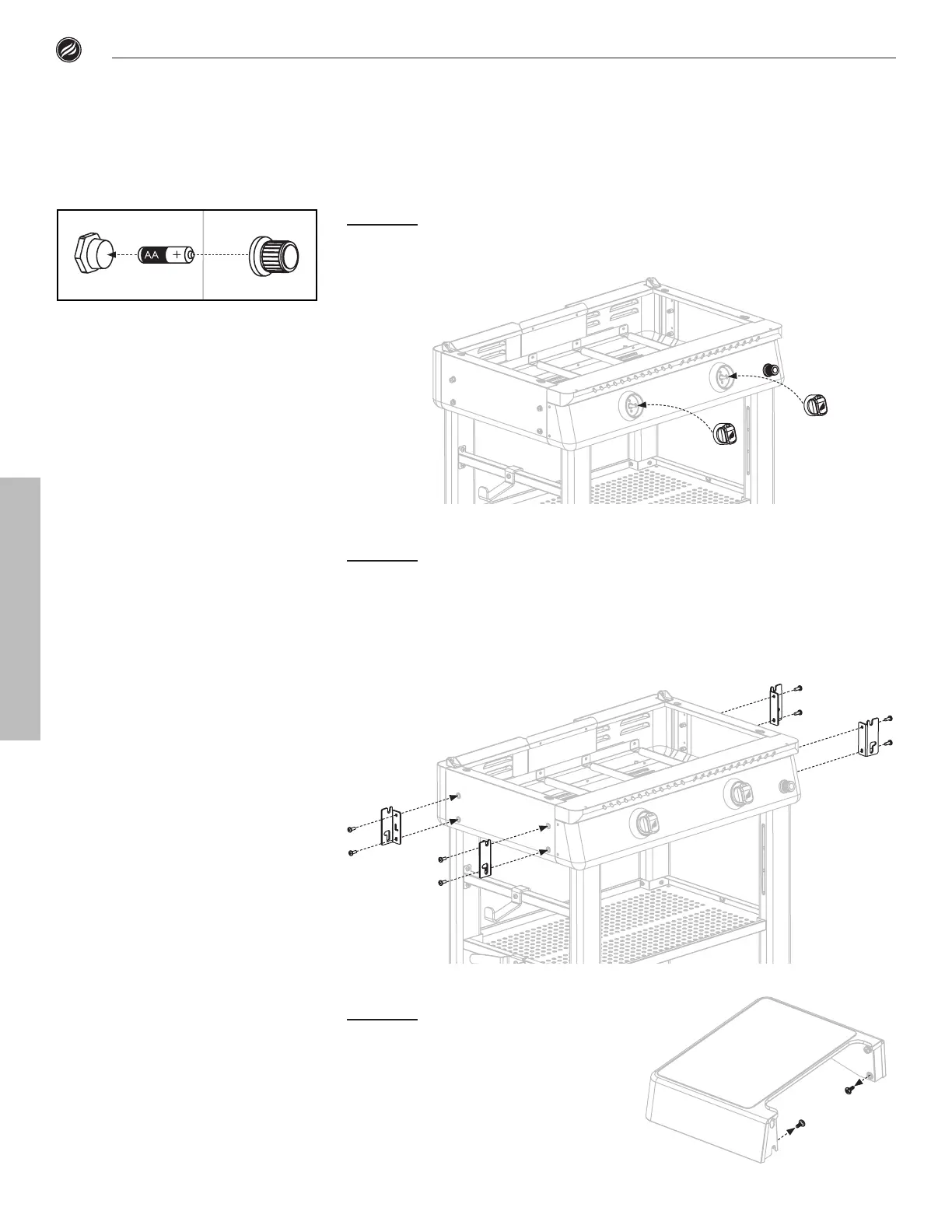 AA +