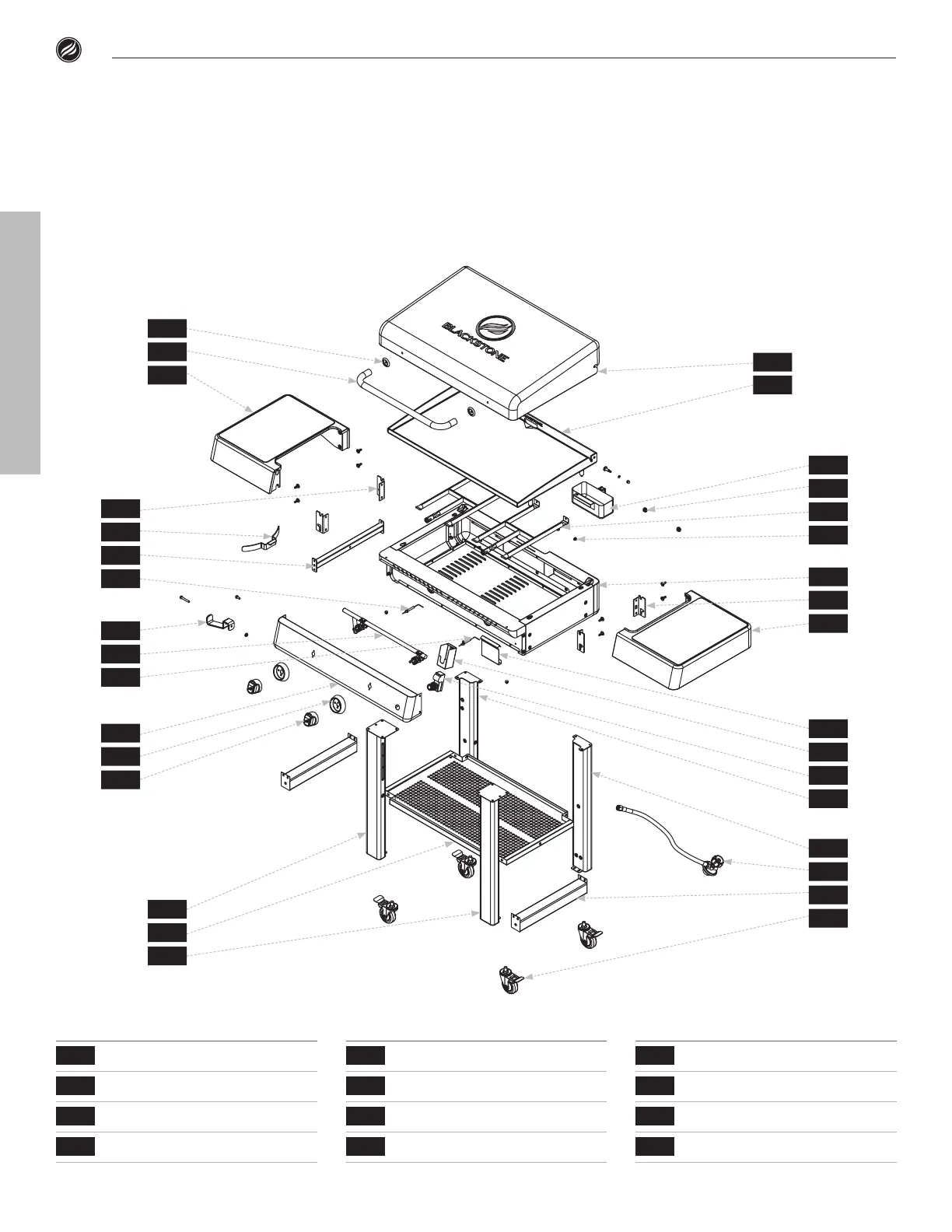 BLACKSTONE