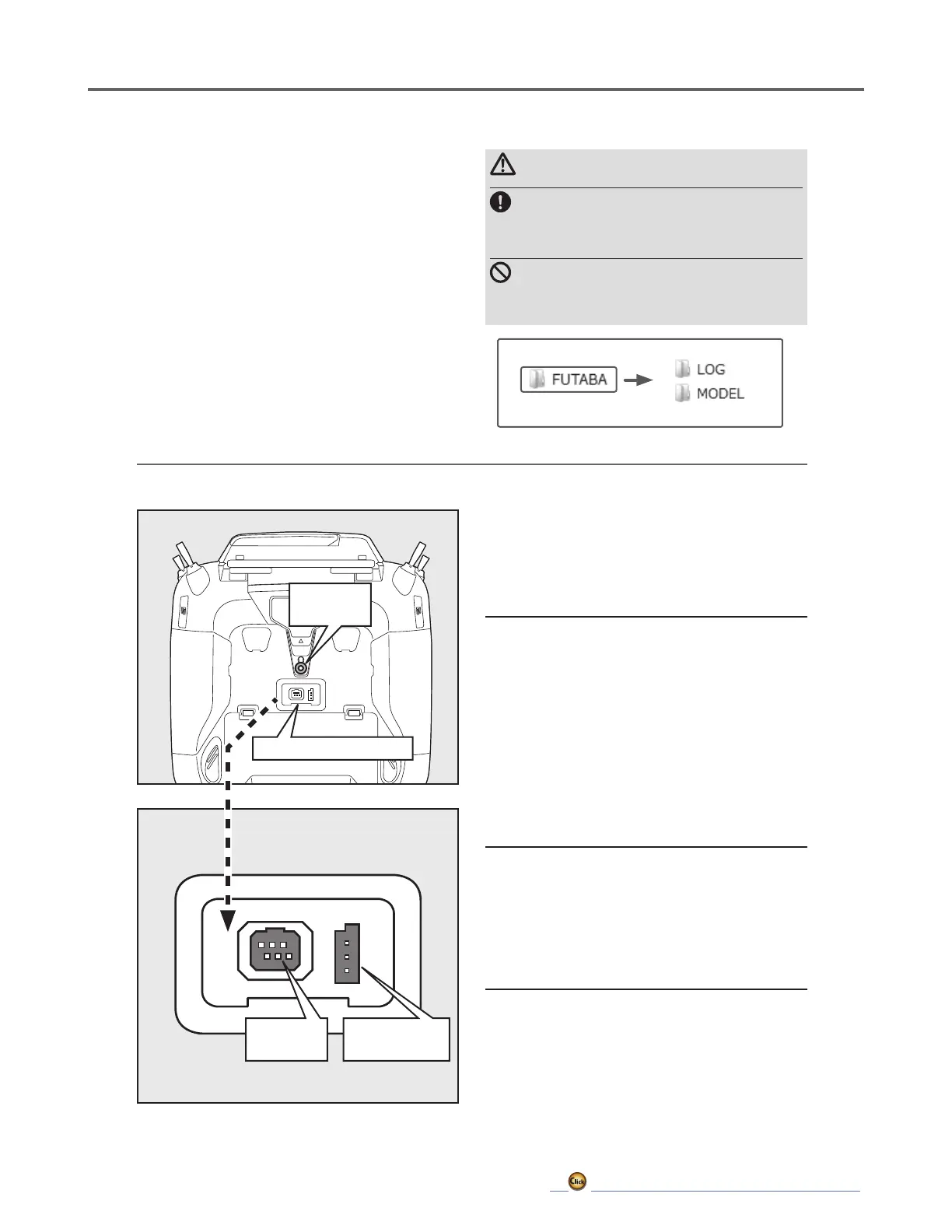 FUTABA
LOG
MODEL
Click