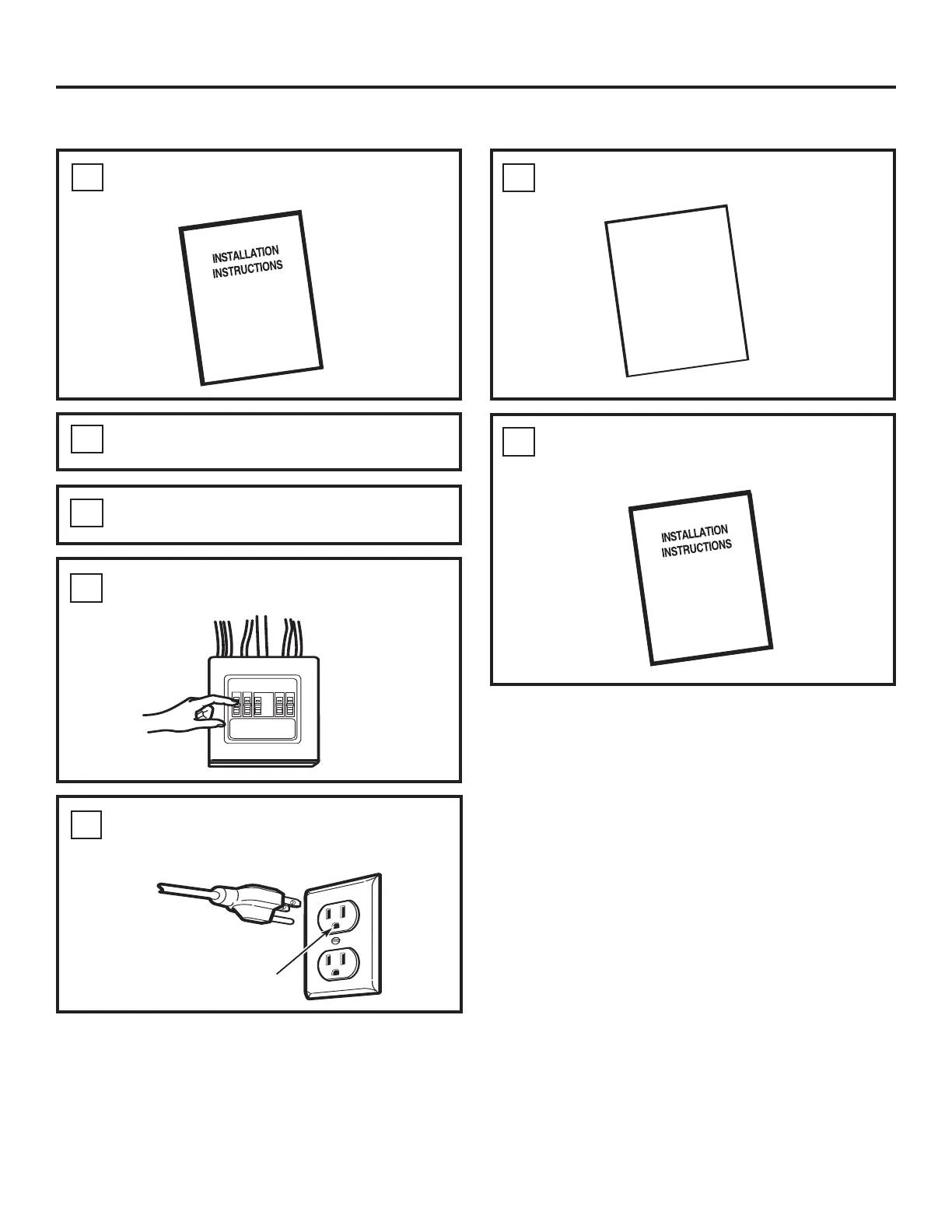 INSTALLATION INSTRUCTIONS

INSTALLATION INSTRUCTIONS