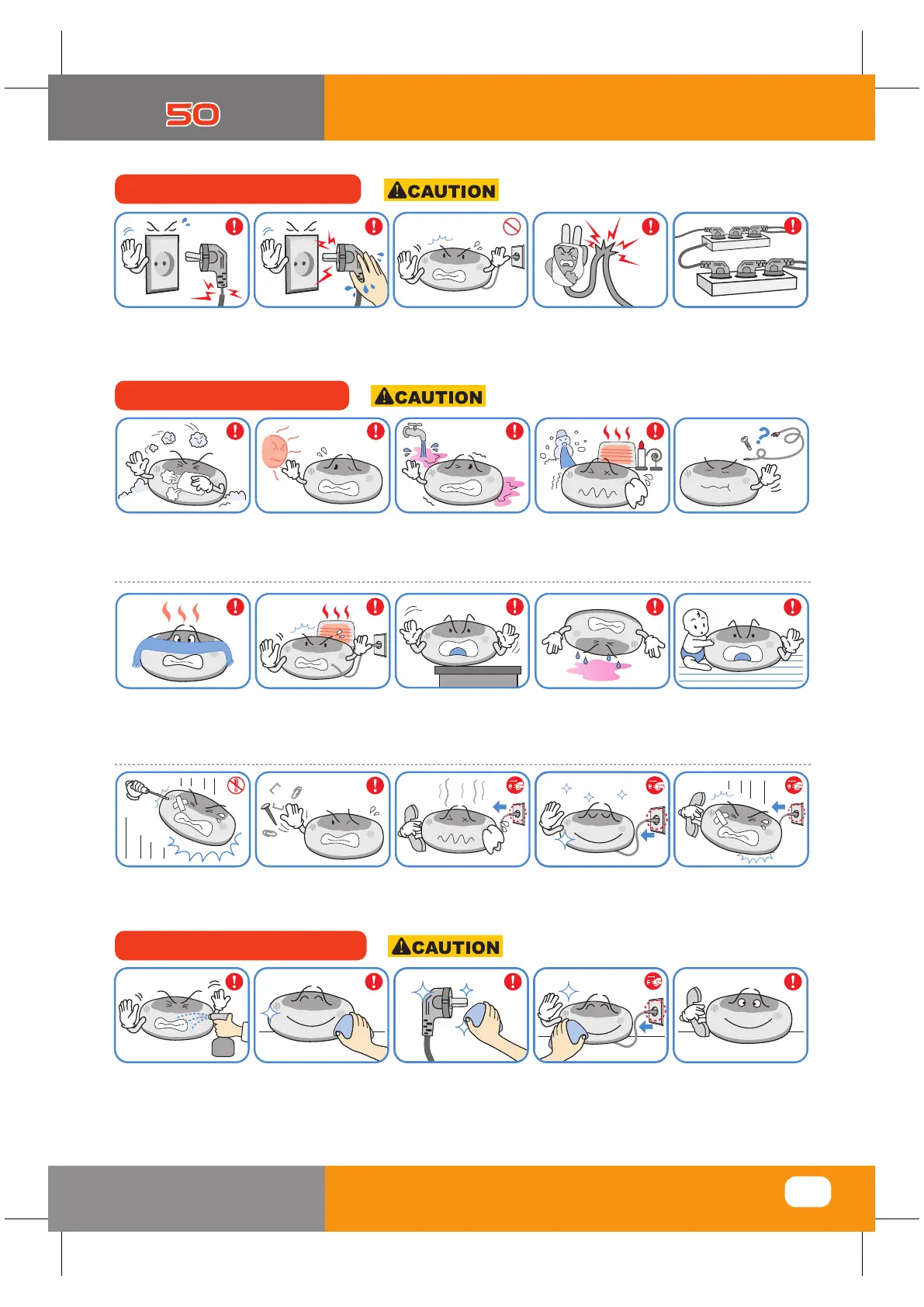 50

CAUTION

CAUTION

CAUTION