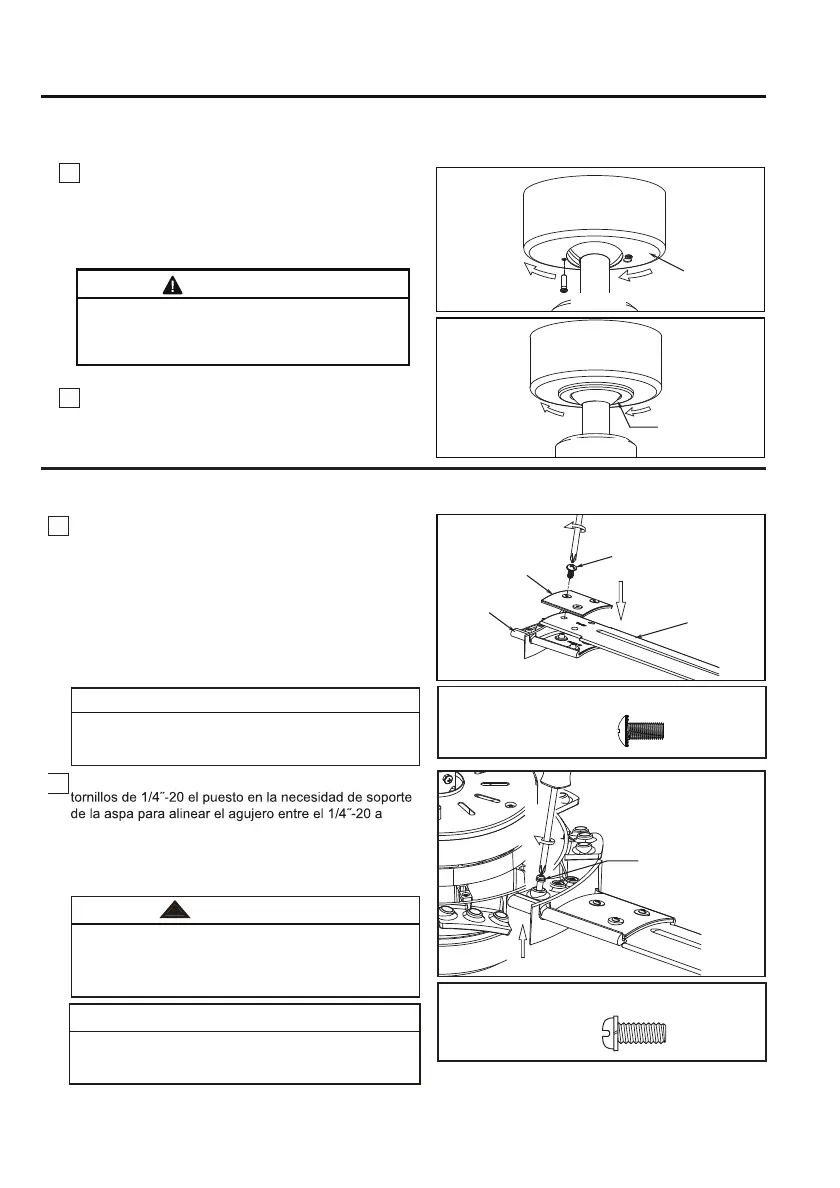 tornillos de 1/4˝-20 el puesto en la necesidad de soporte de la aspa para alinear el agujero entre el 1/4˝-20 a