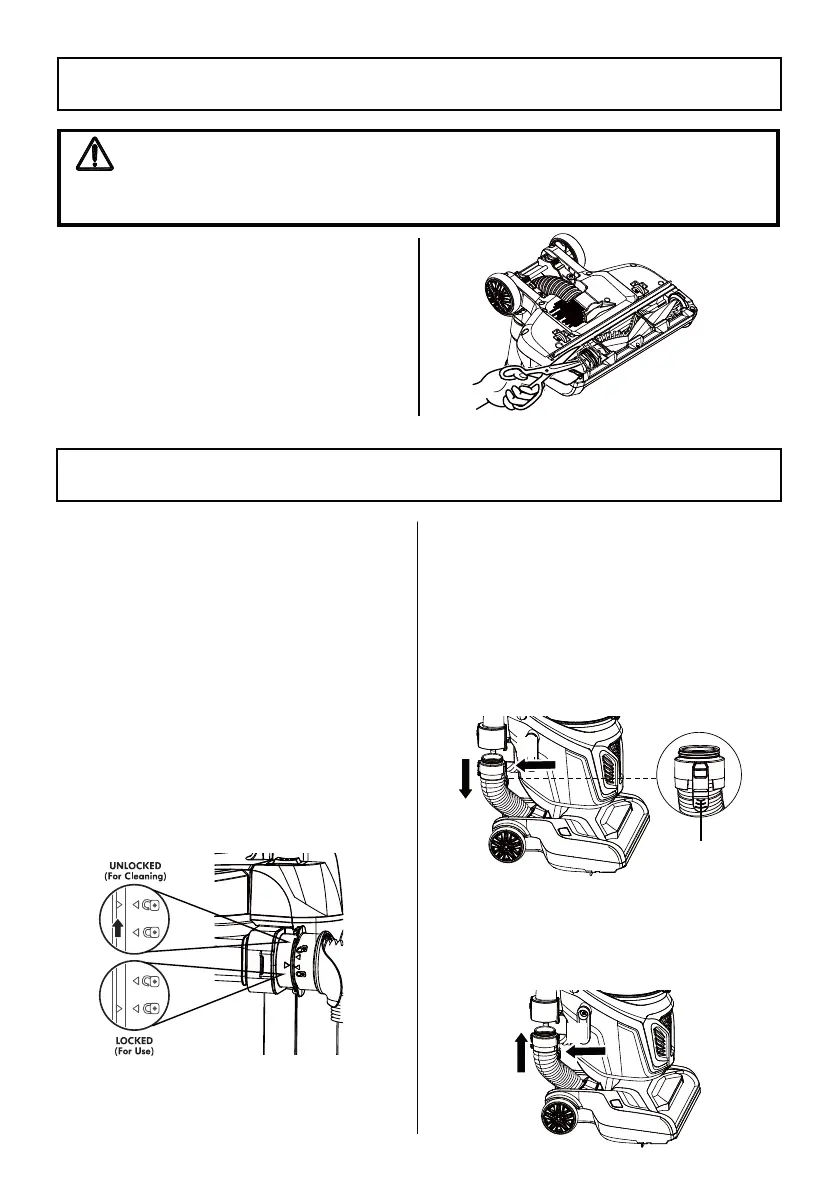 UNLOCKED
(For Cleaning)

LOCKED
(For Use)