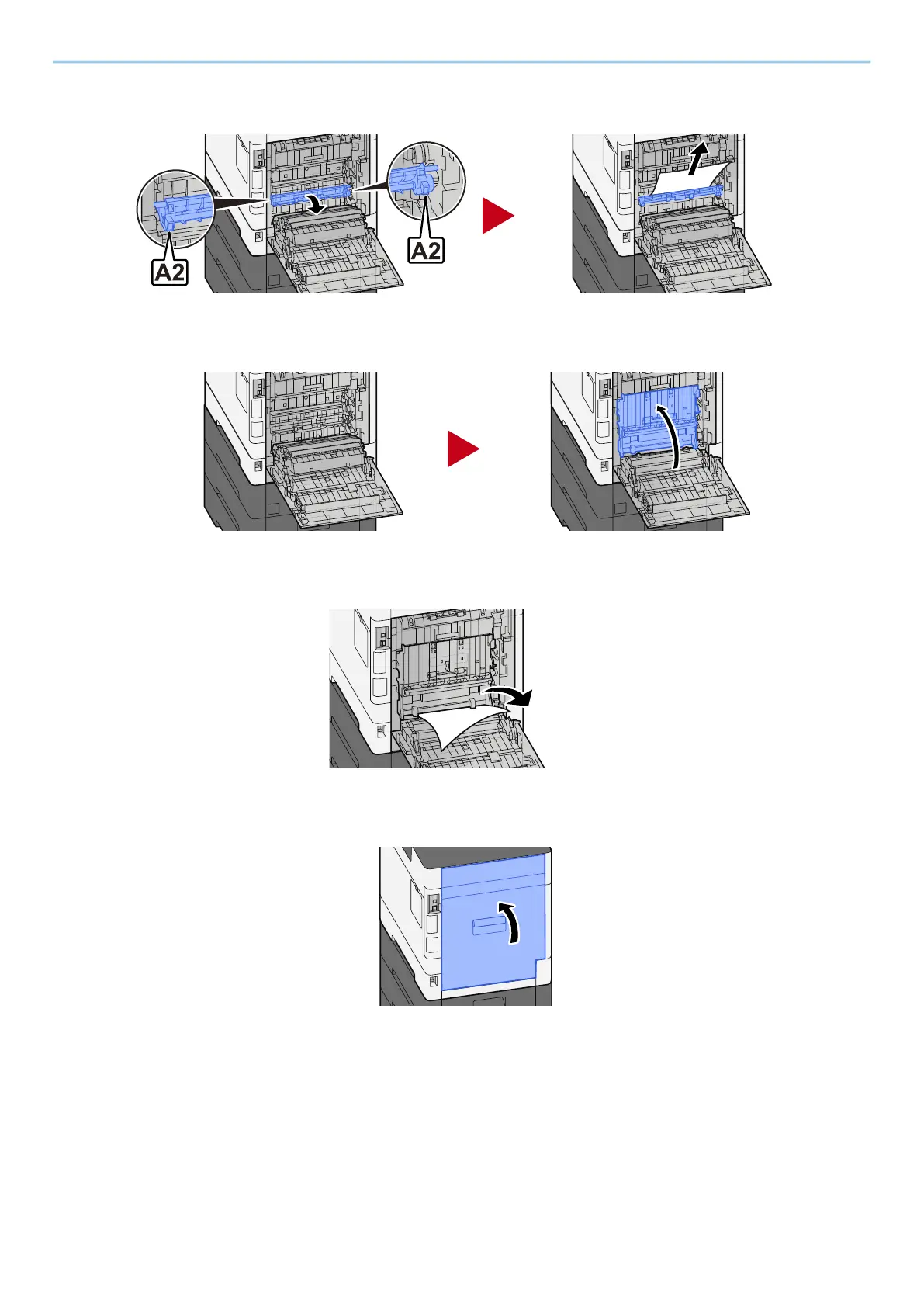 A2

A2