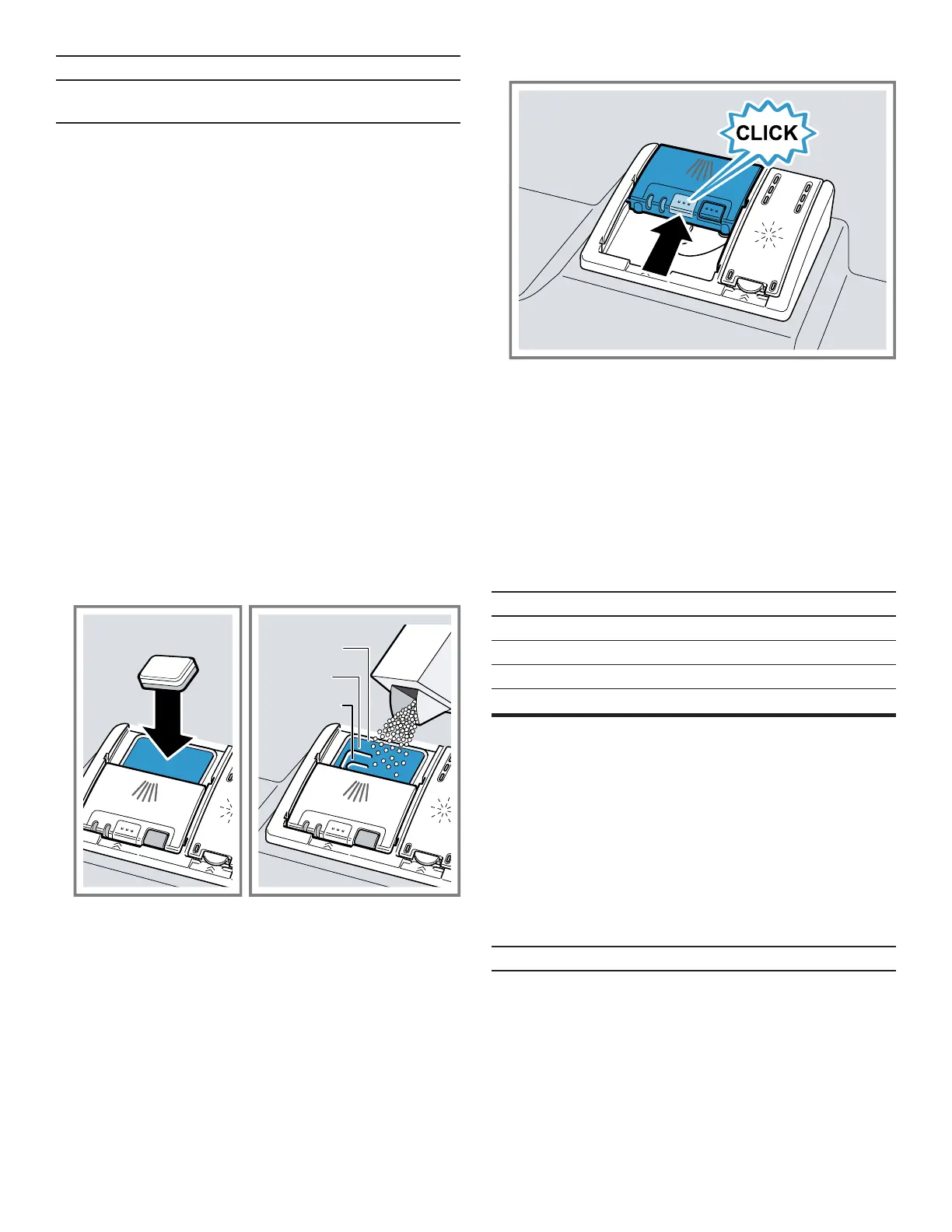 CLICK