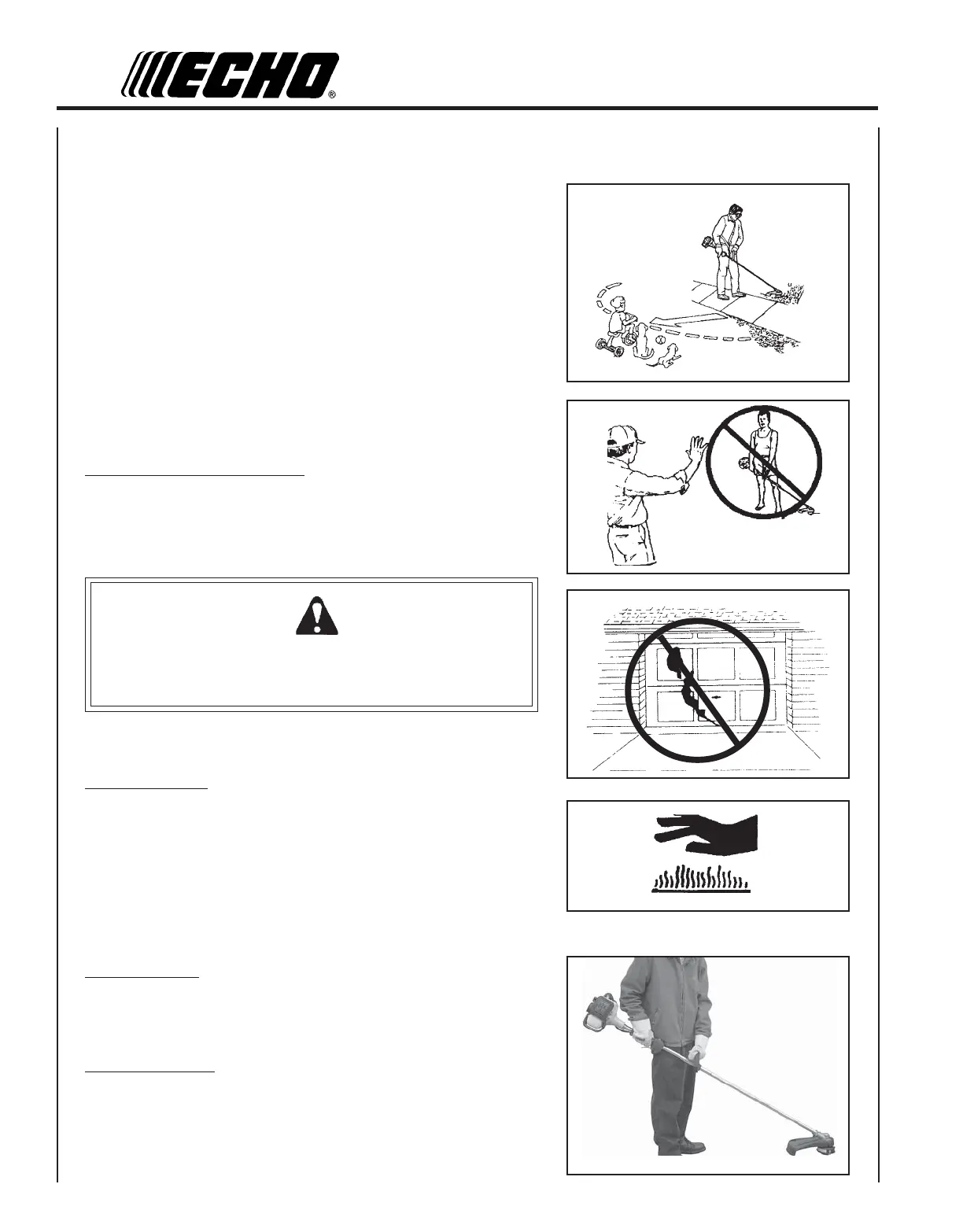 ECHO®