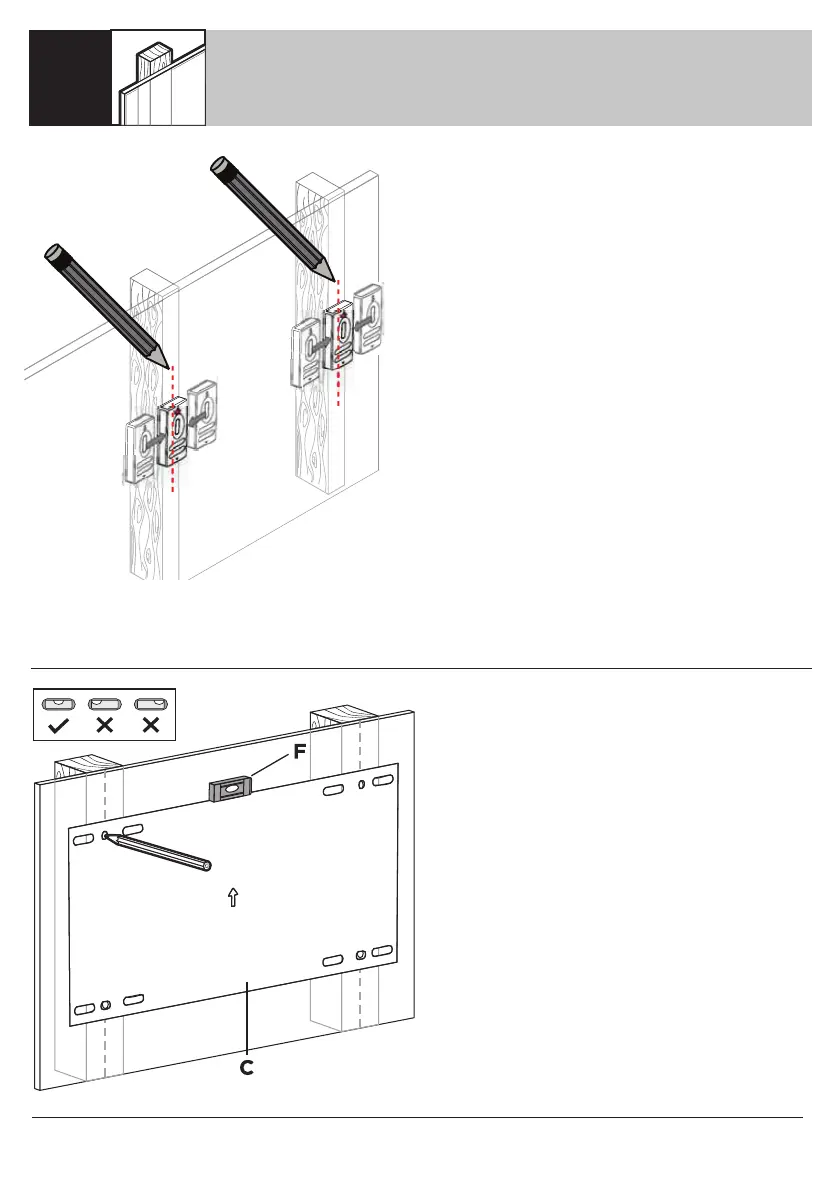 F

C