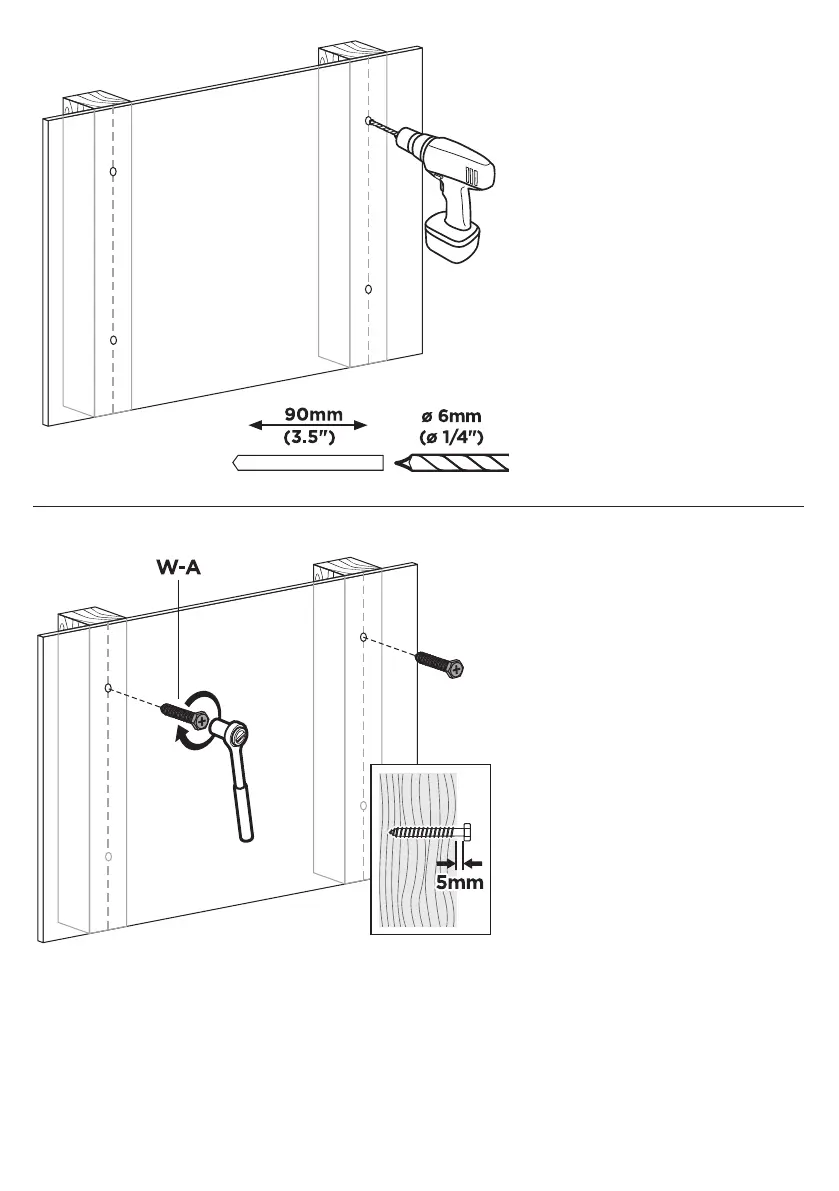 90mm
(3.5")

ø 6mm
(ø 1/4")

W-A

5mm