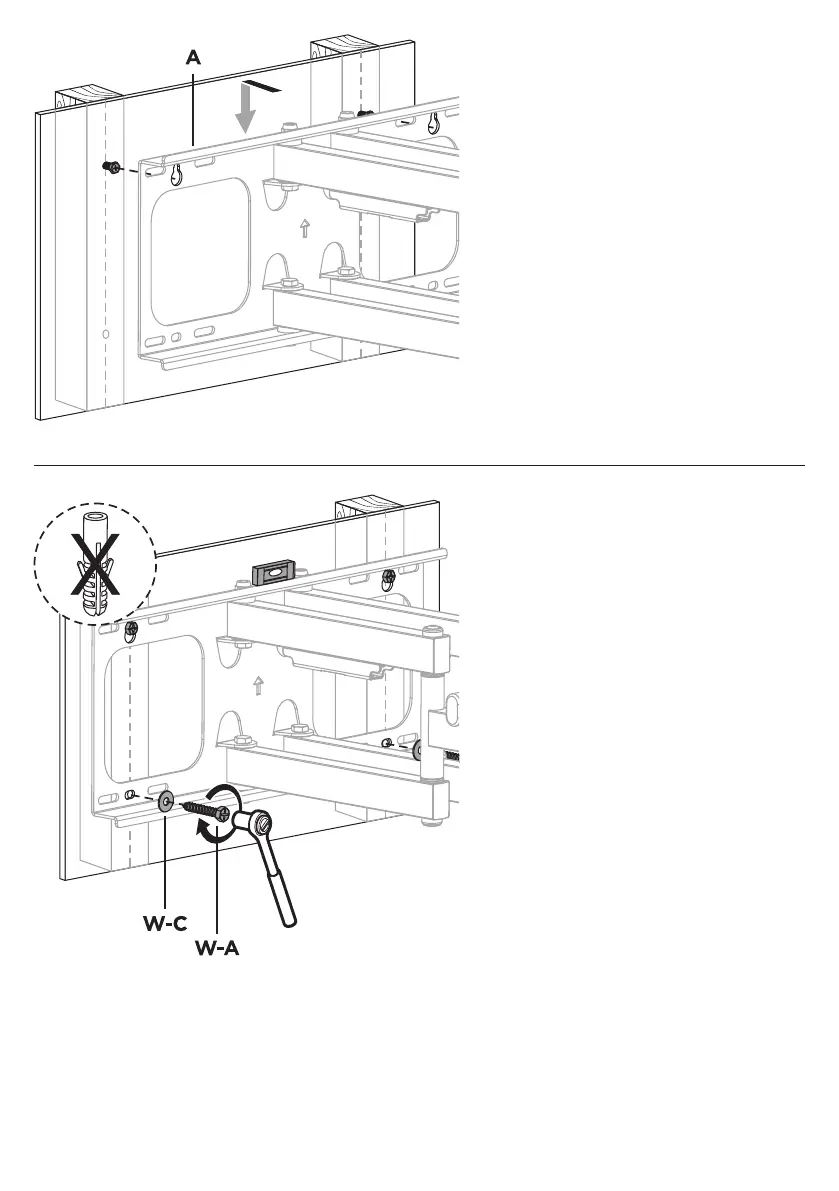 A

W-C

W-A