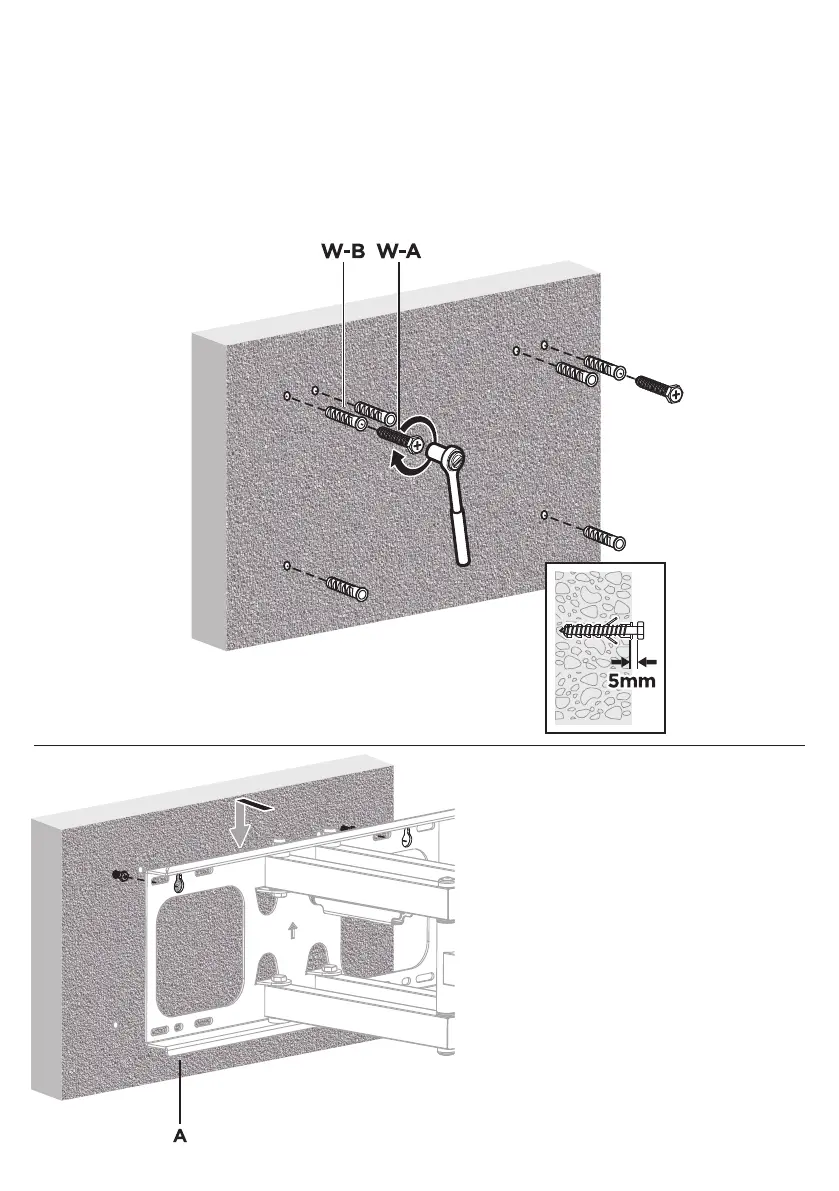 W-B W-A

5mm

A