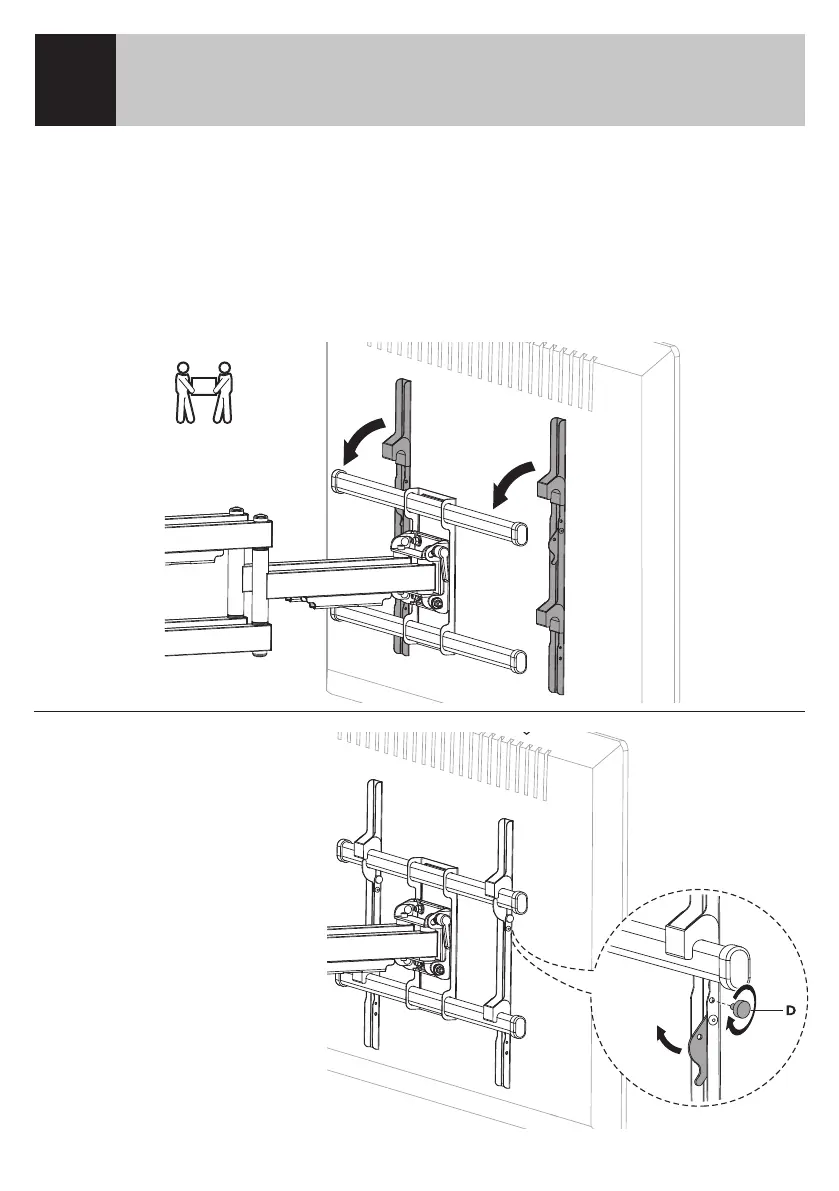 D