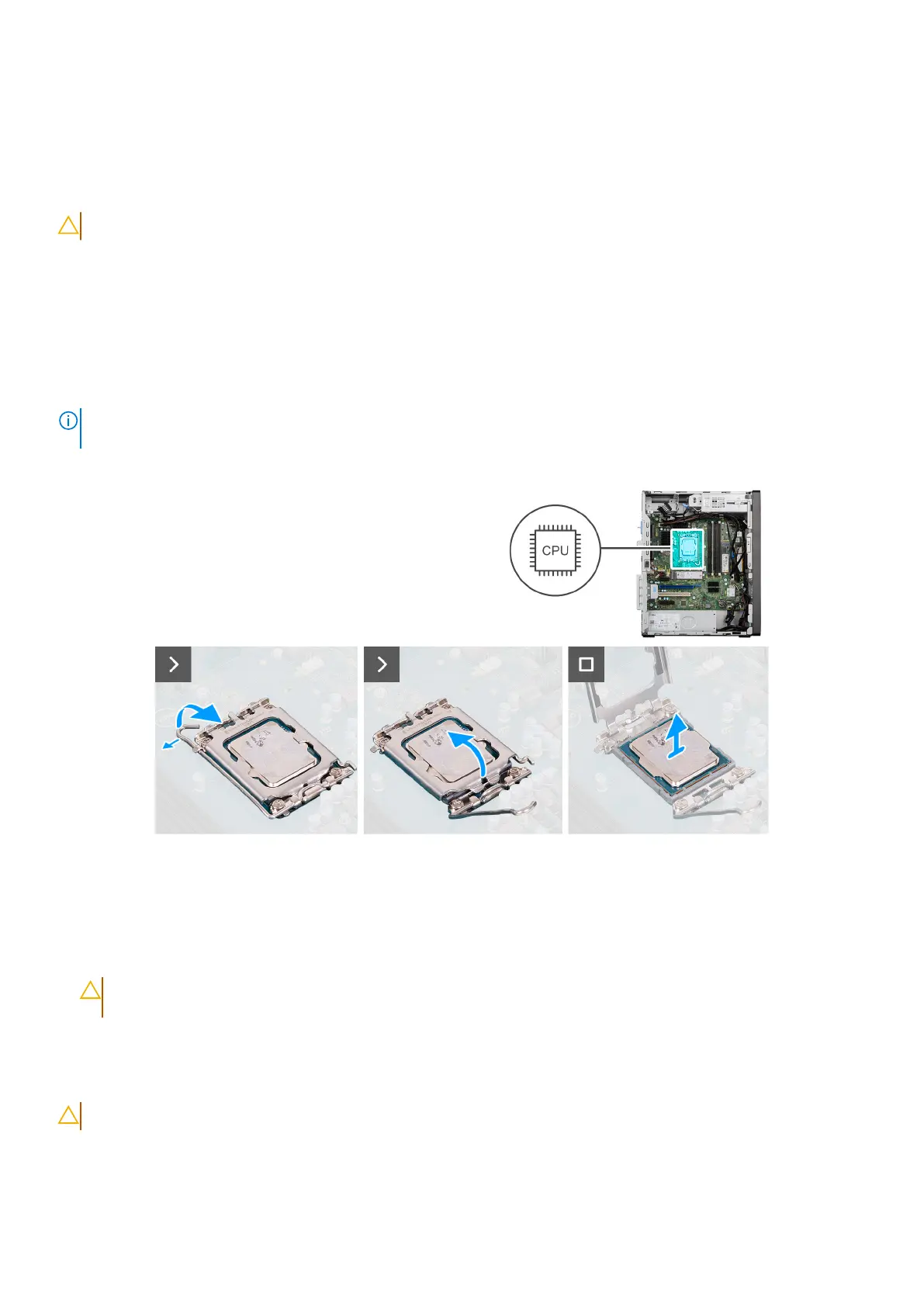 CPU