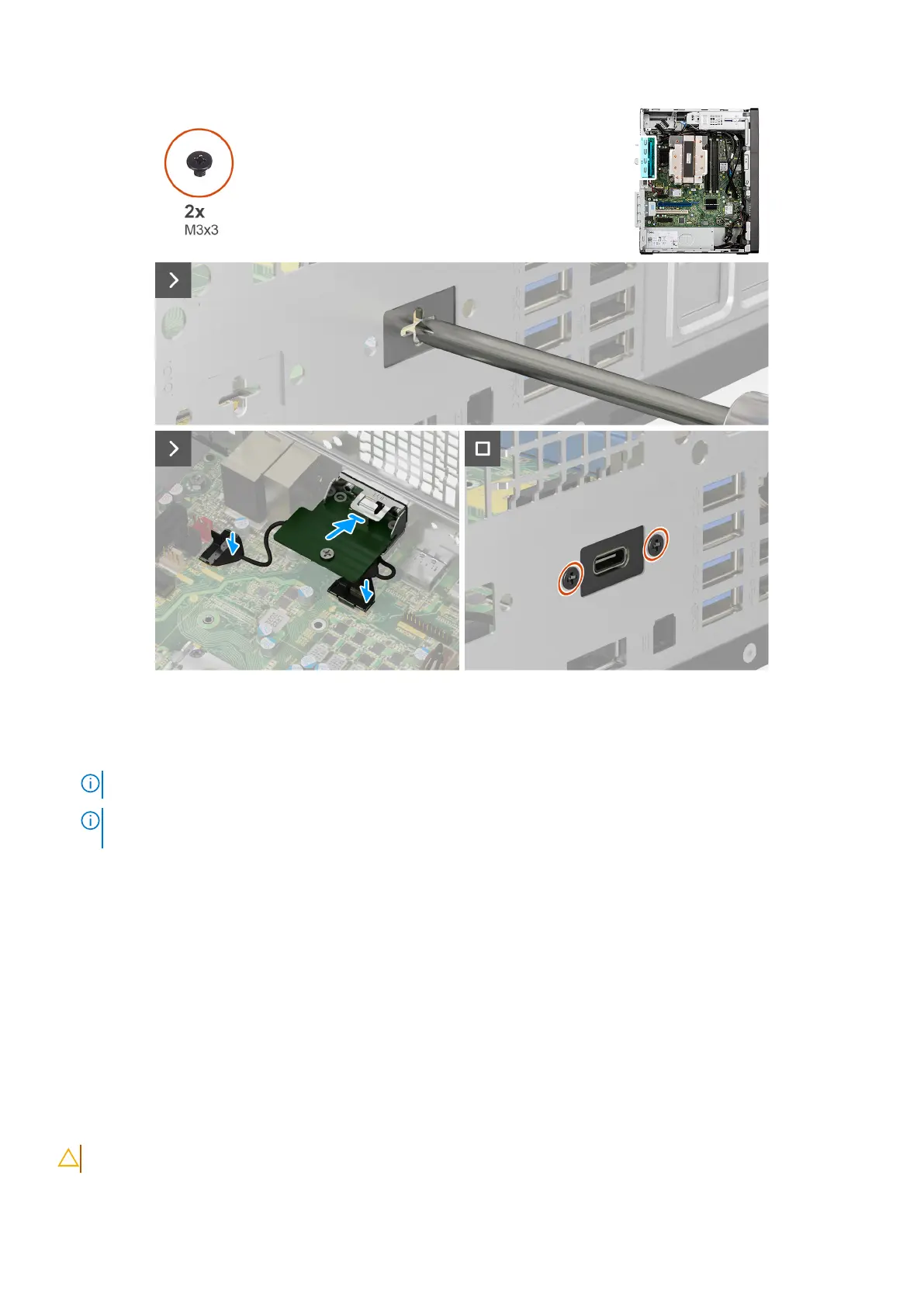 2x
M3x3