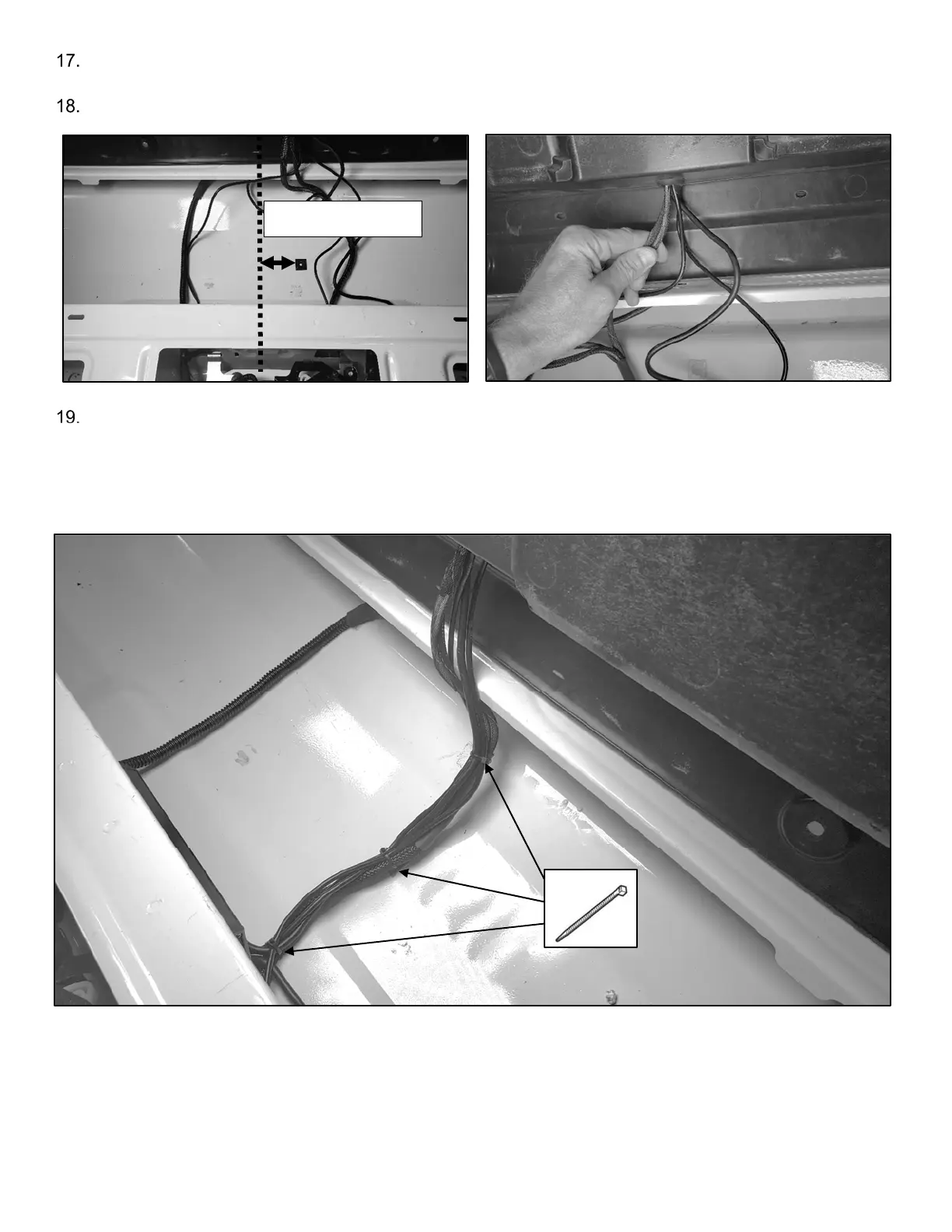 17.

18.

19.