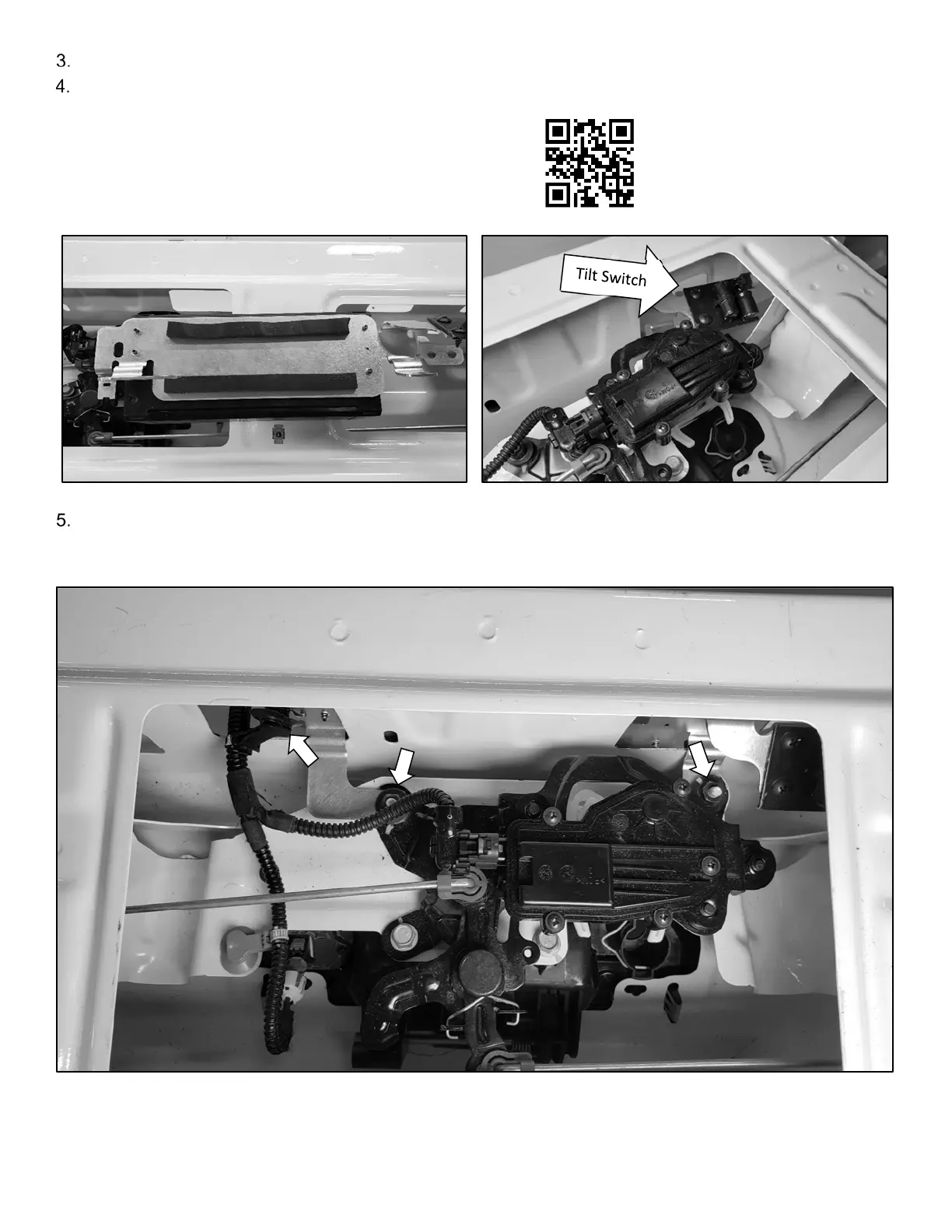 3.
4.

Tilt Switch

5.