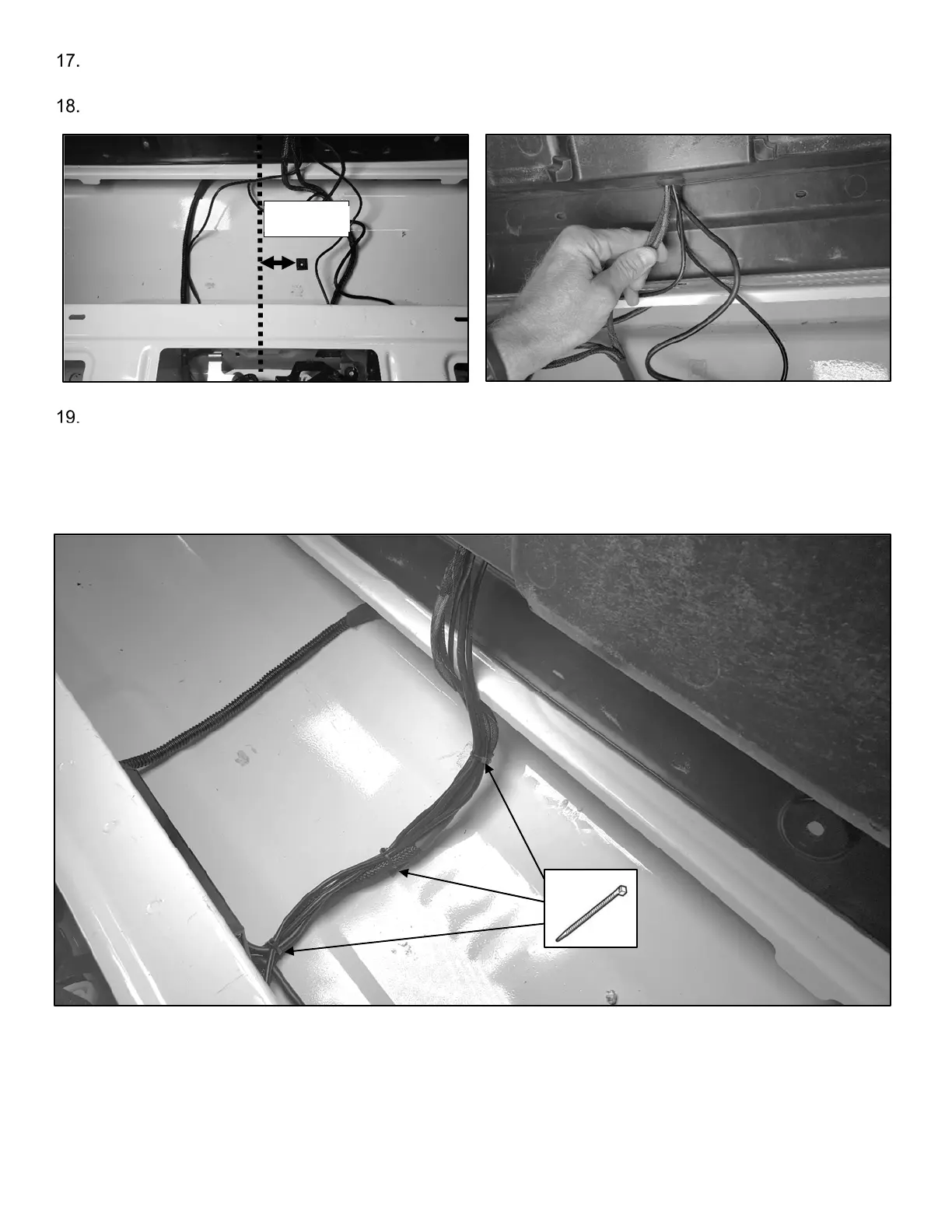 17.

18.

19.