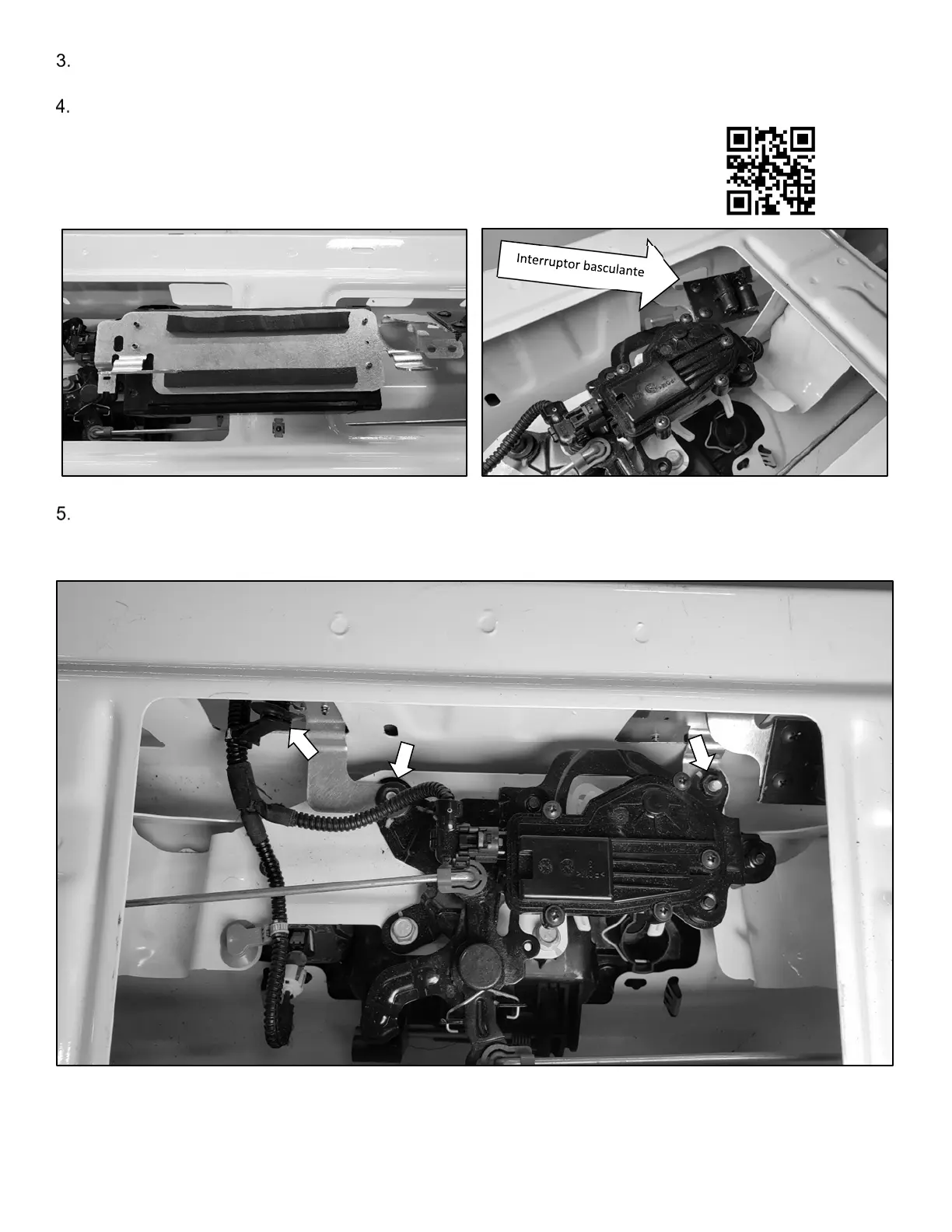 3.

4.

Interruptor basculante

5.