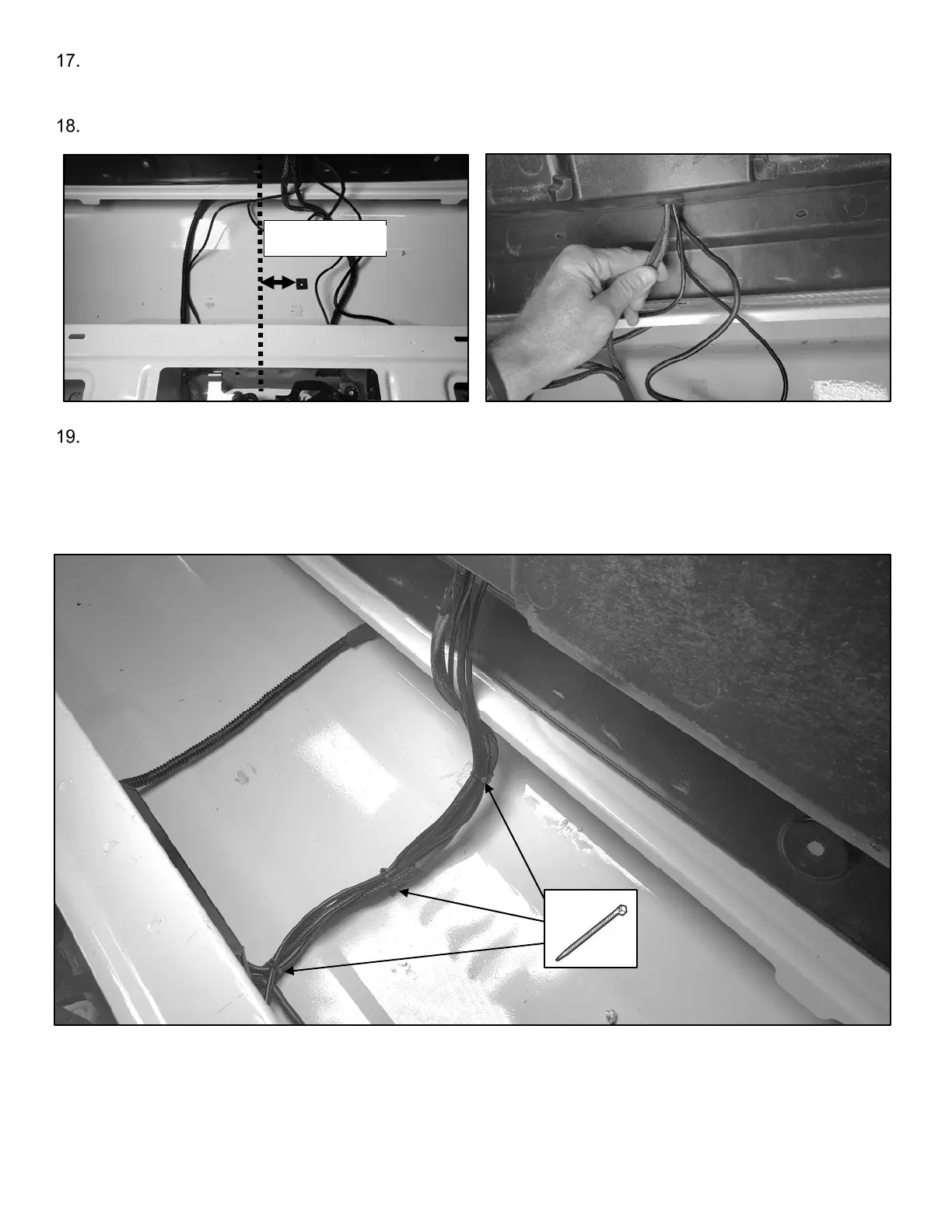 17.

18.

19.