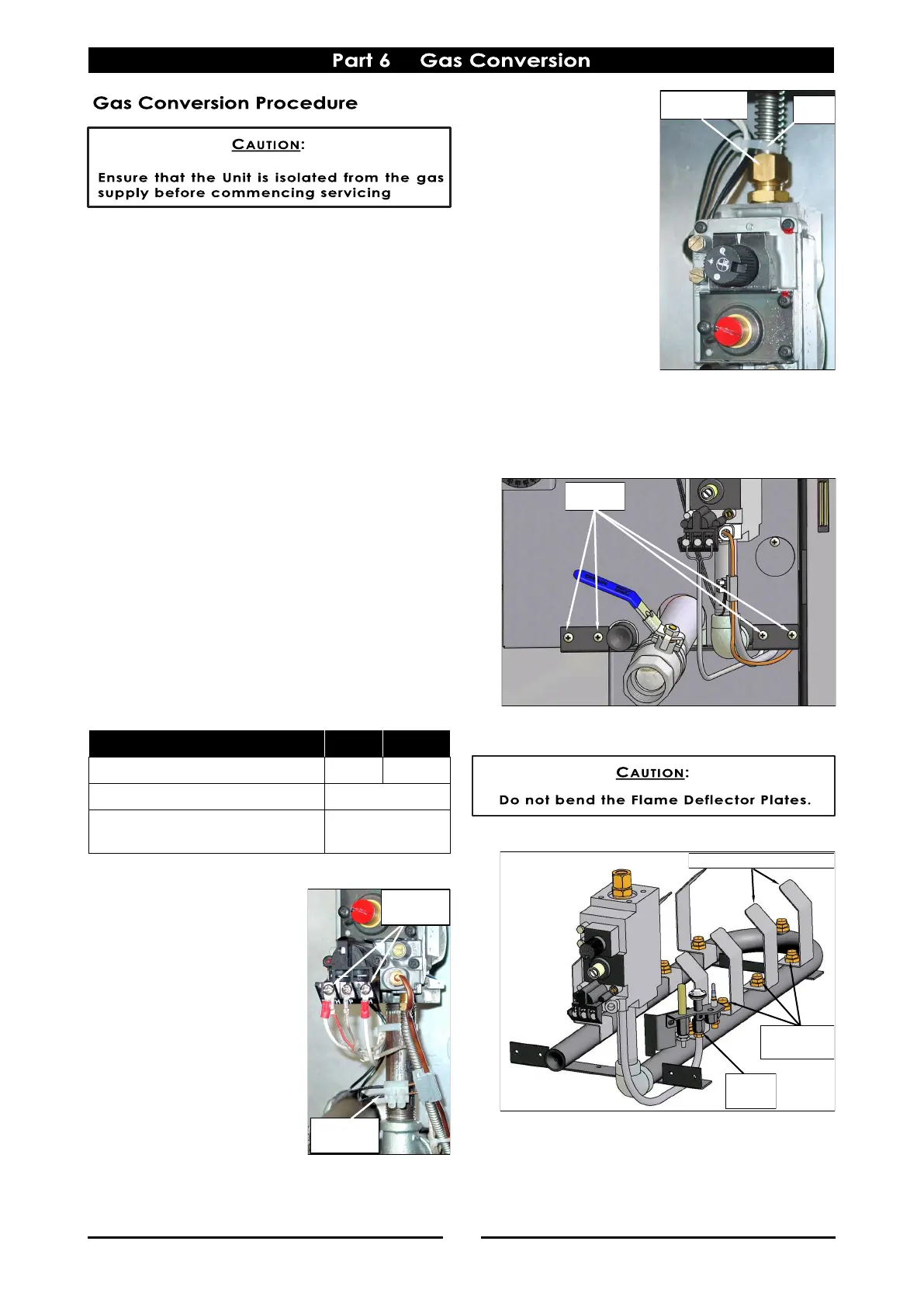 Part 6 Gas Conversion

Gas Conversion Procedure

CAUTION:

Ensure that the Unit is isolated from the gas supply before commencing servicing

CAUTION:

Do not bend the Flame Deflector Plates.