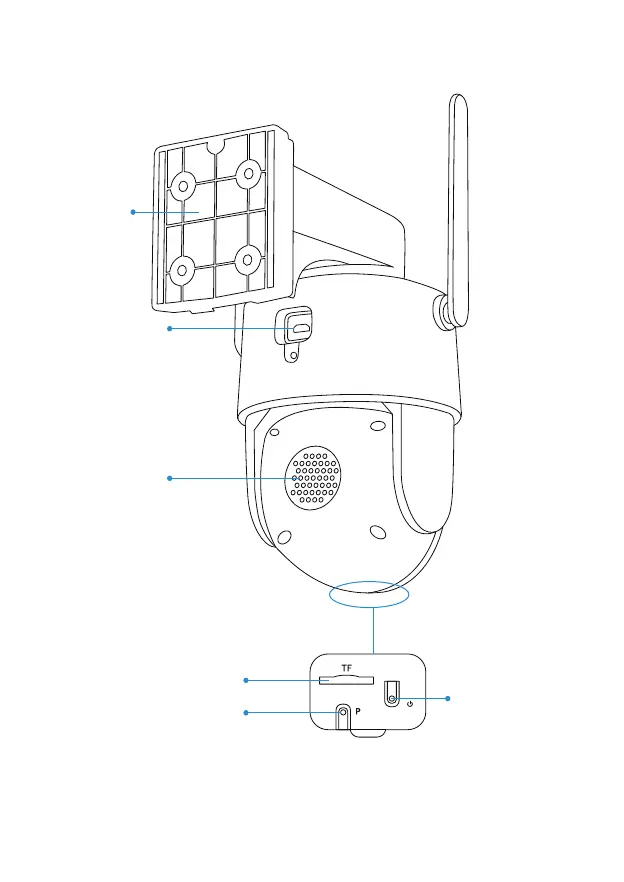 TF
P