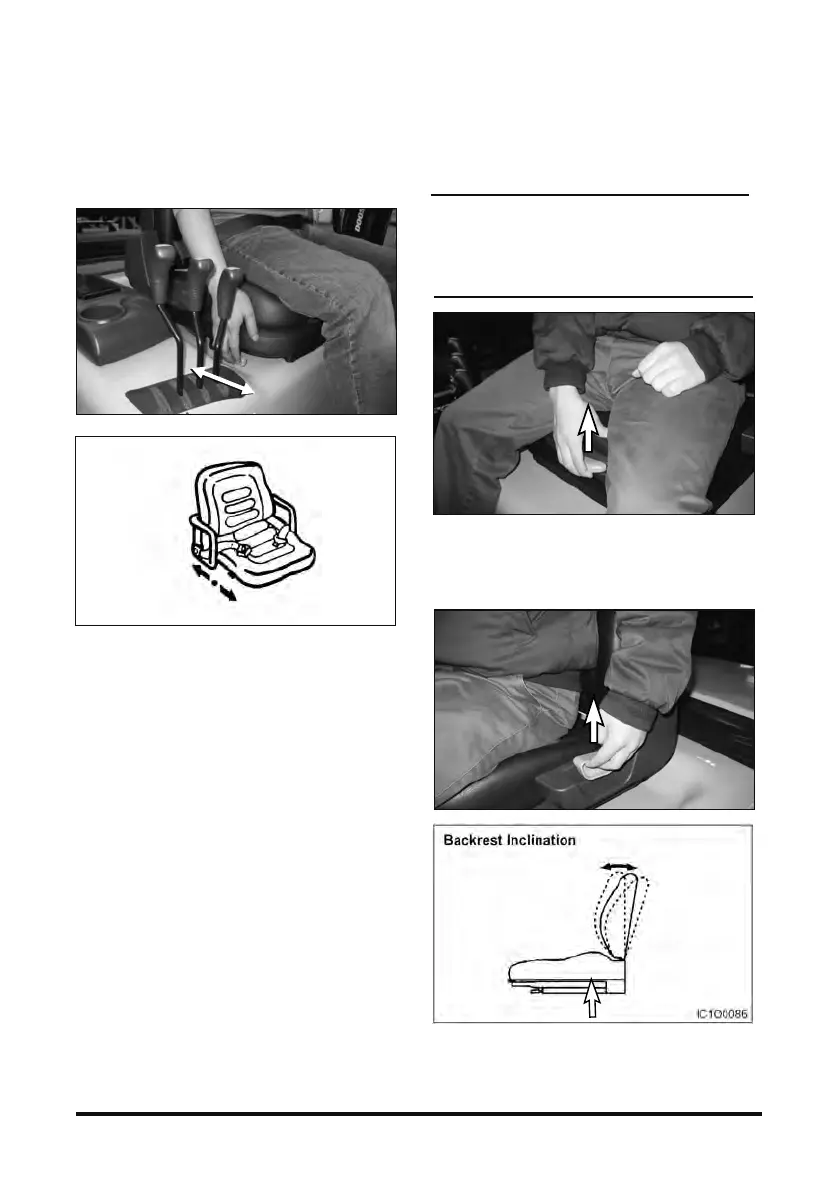 Backrest Inclination

IC1O0086