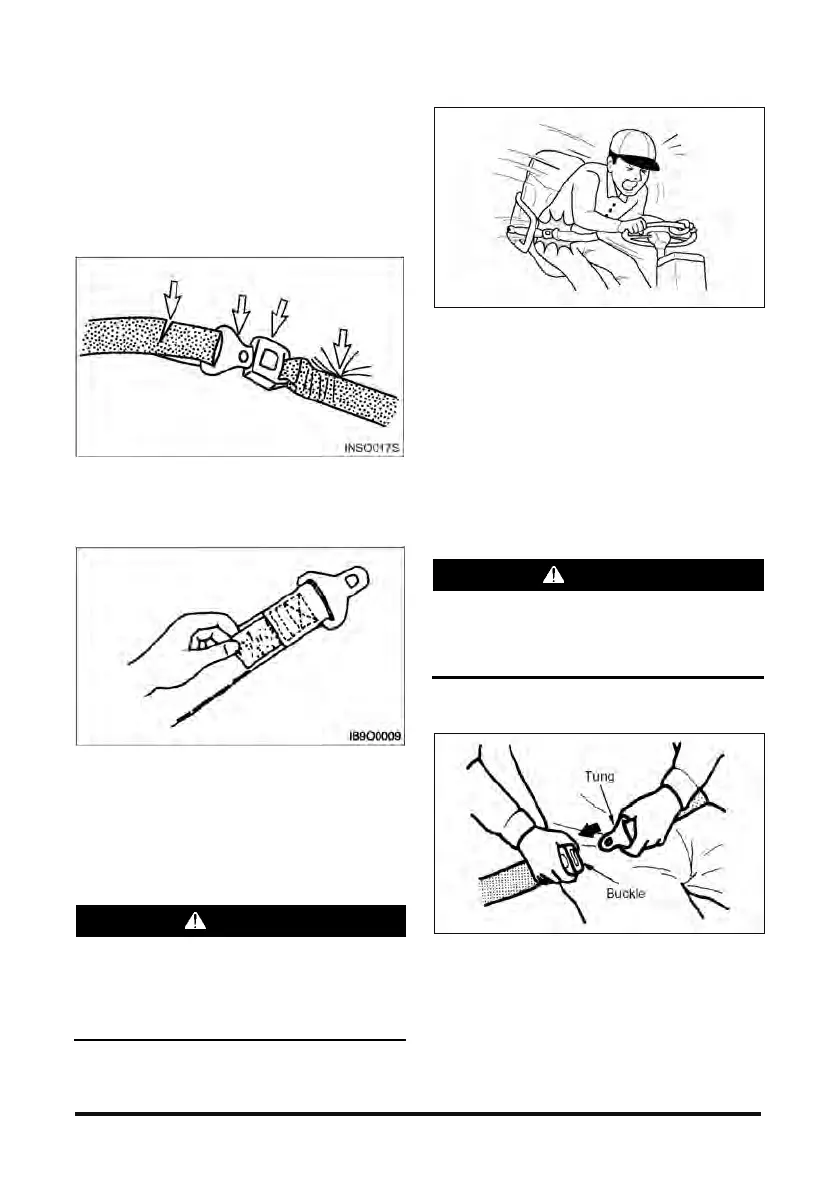 INSO017S

IB9O0009

Tung

Buckle