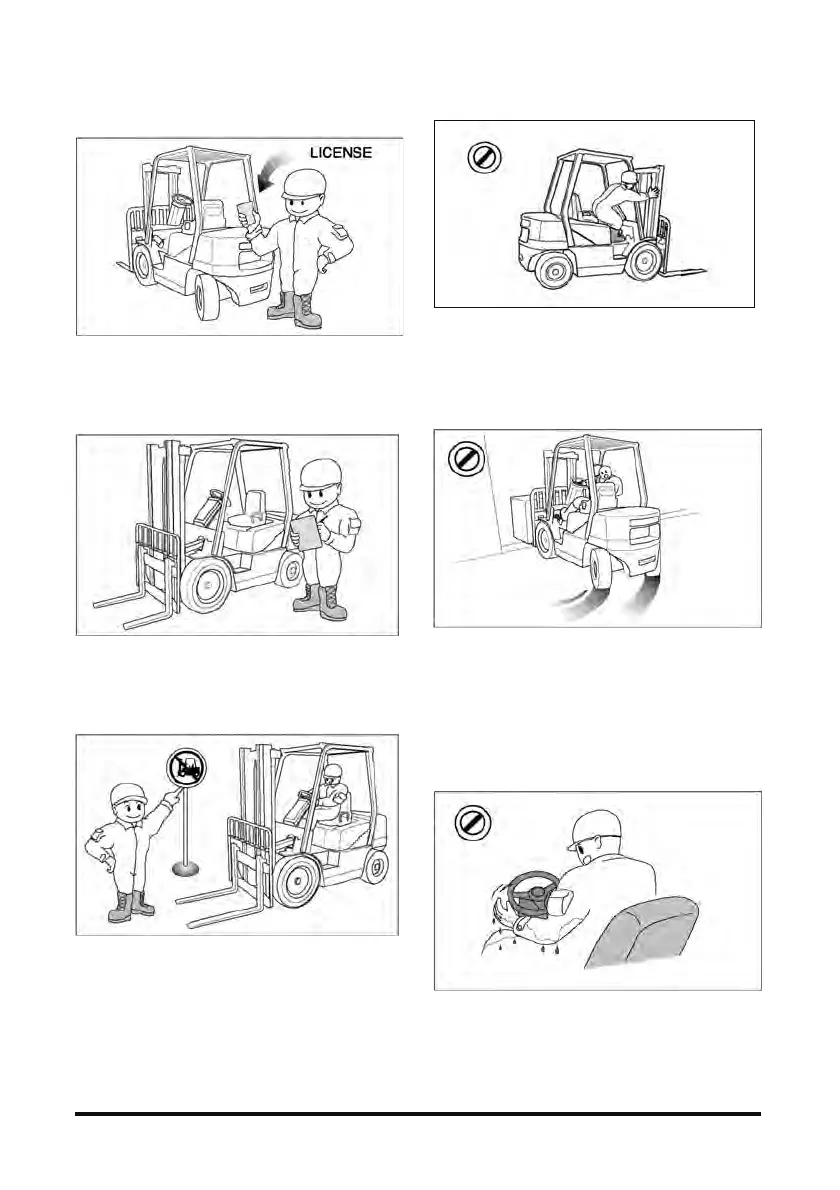 LICENSE