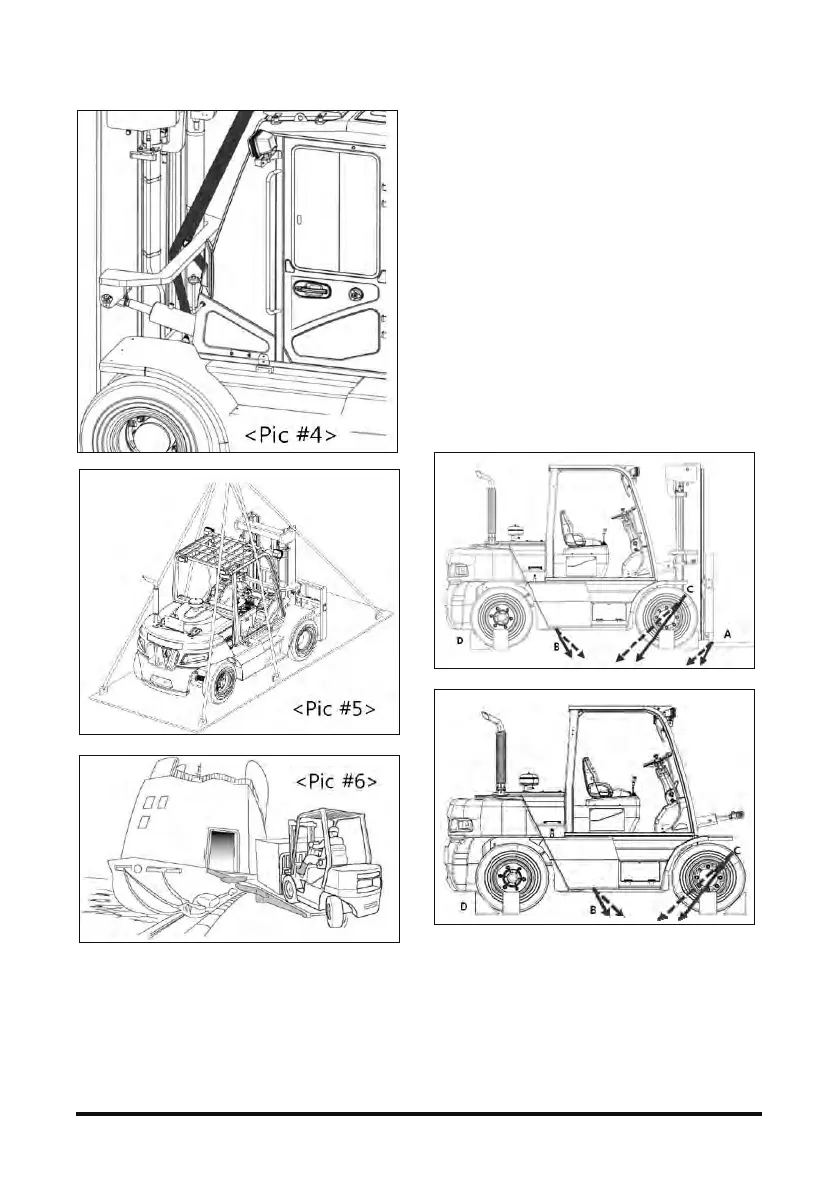 <Pic #4>

<Pic #5>

<Pic #6>

D
B
C
A

D
B
C