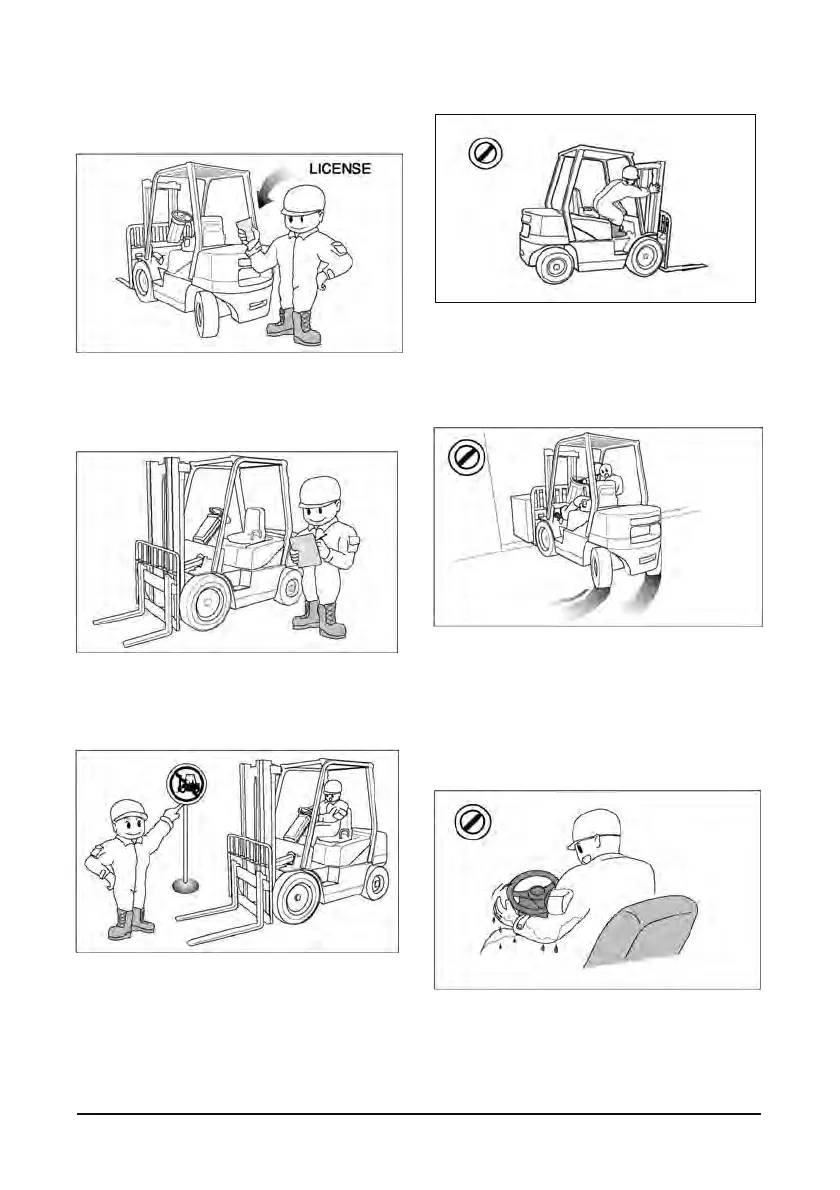 LICENSE