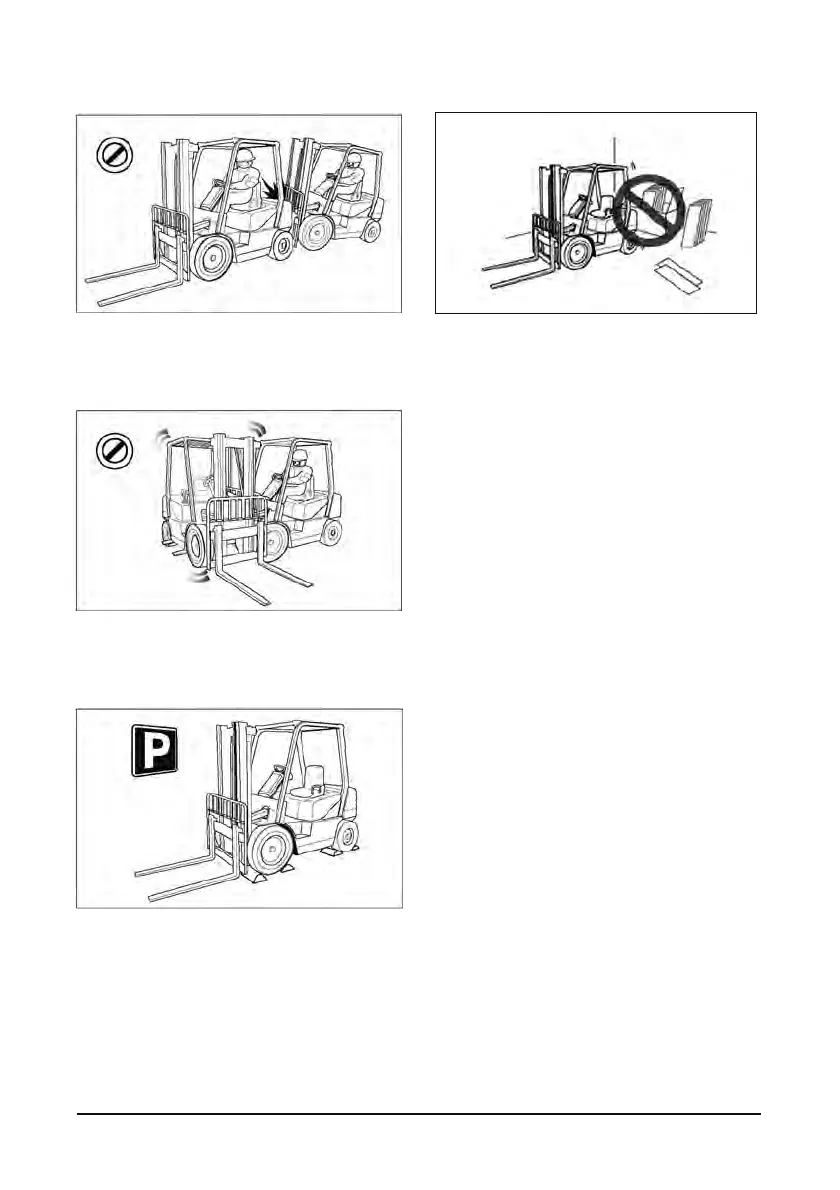 P