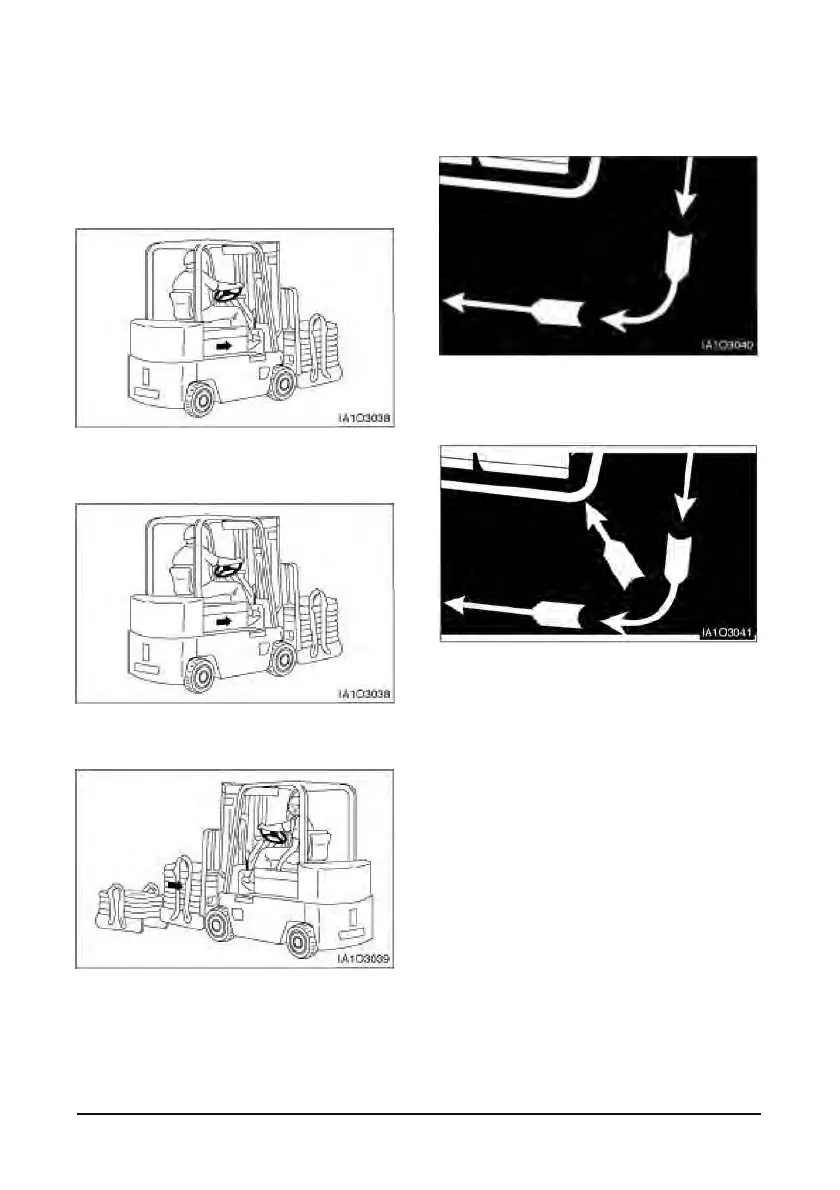 IA1O3038

IA1O3038

IA1O3039

IA1O3040

IA1O3041