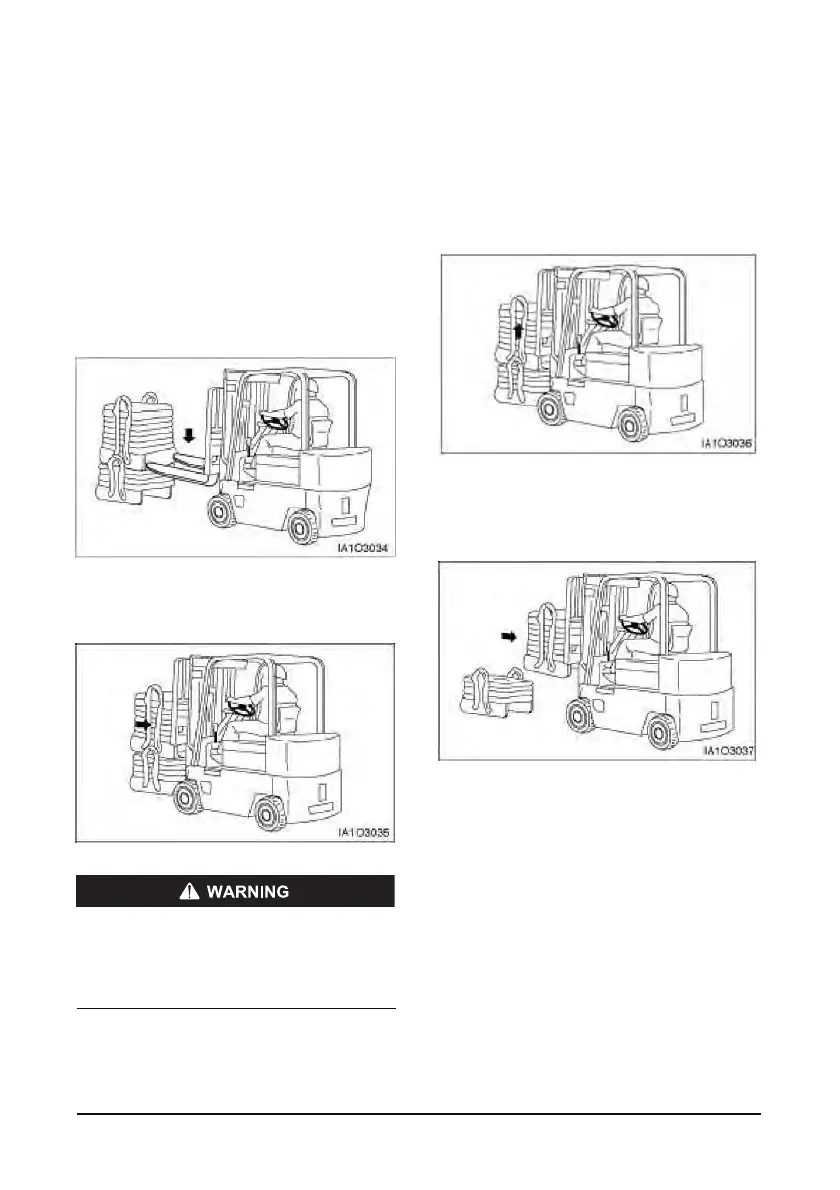 IA1O3034

IA1O3035

WARNING

IA1O3036

IA1O3037