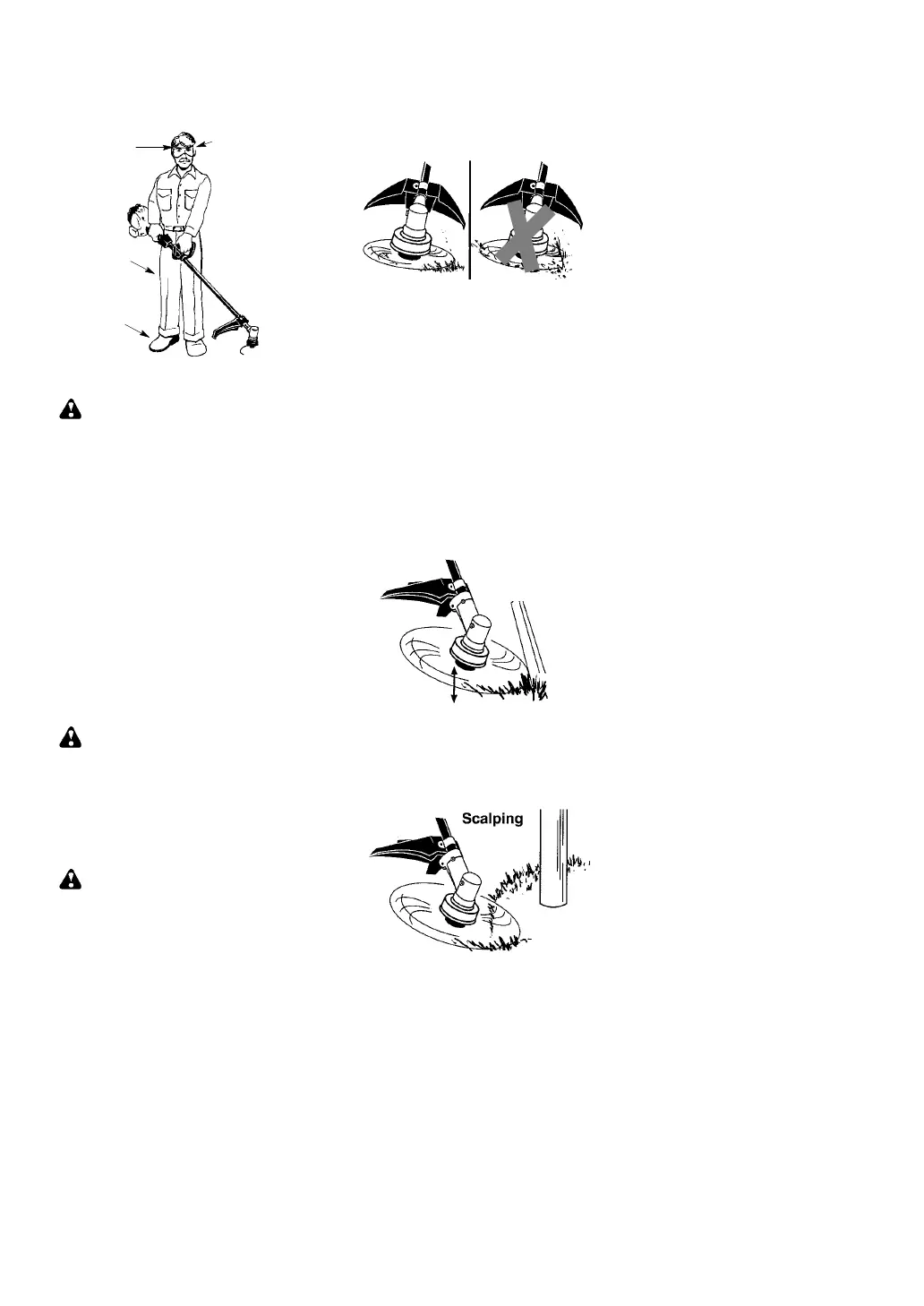 Scalping