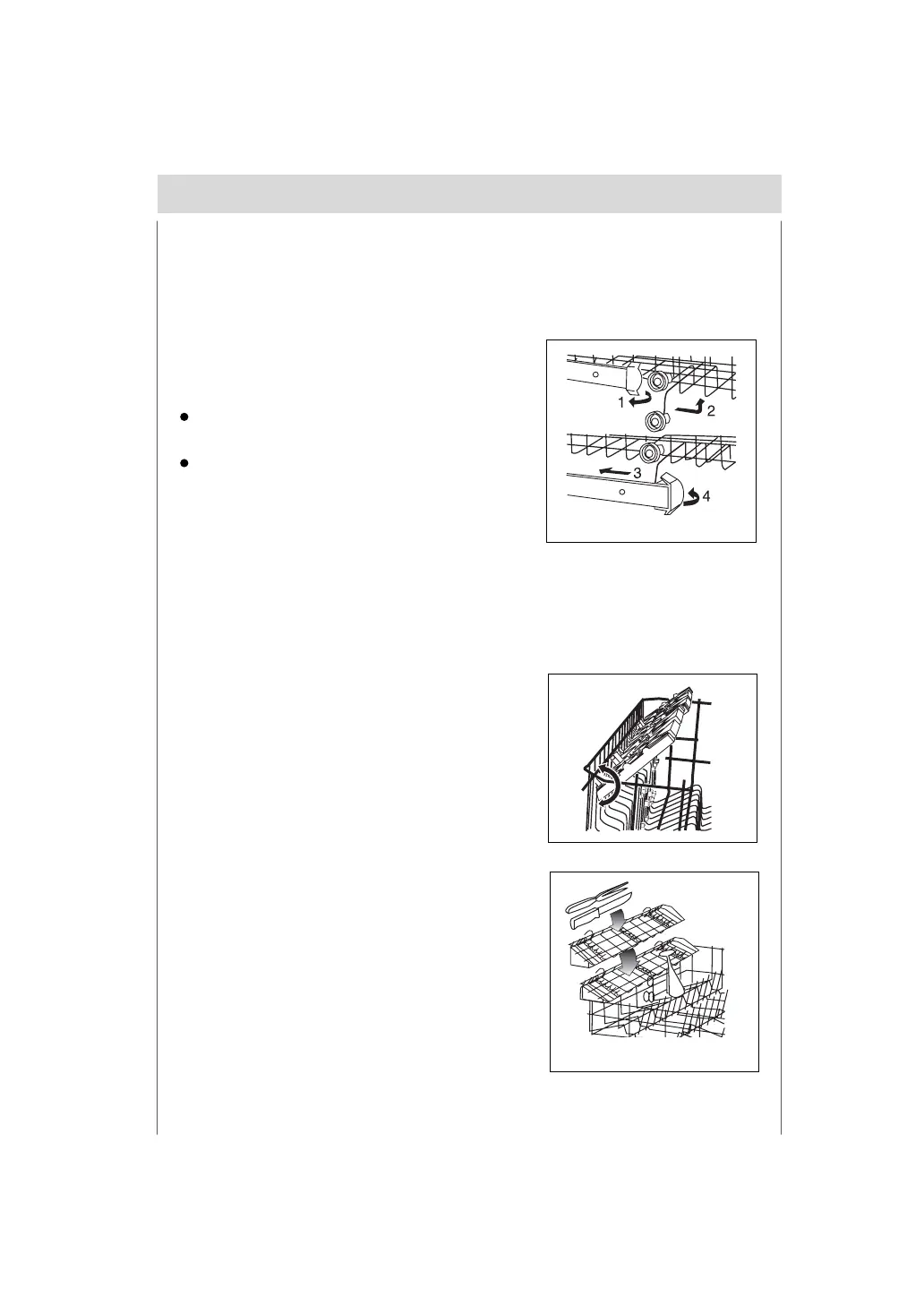 1
2
3
4