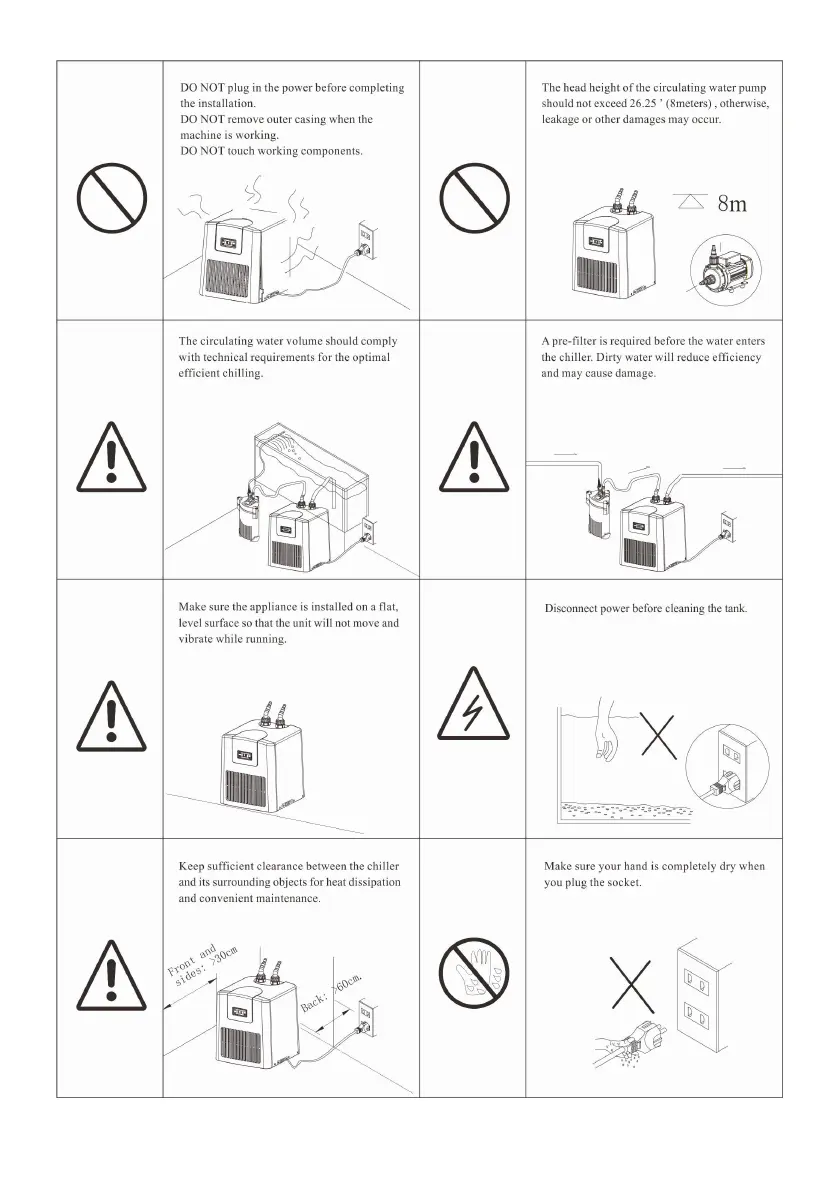 DO NOT plug in the power before completing the installation.
DO NOT remove outer casing when the machine is working.
DO NOT touch working components.

The head height of the circulating water pump should not exceed 26.25 ' (8meters) , otherwise, leakage or other damages may occur.

8m

The circulating water volume should comply with technical requirements for the optimal efficient chilling.

A pre-filter is required before the water enters the chiller. Dirty water will reduce efficiency and may cause damage.

Make sure the appliance is installed on a flat, level surface so that the unit will not move and vibrate while running.

Disconnect power before cleaning the tank.

Keep sufficient clearance between the chiller and its surrounding objects for heat dissipation and convenient maintenance.

Front and sides: >30cm

Back: >60cm.

Make sure your hand is completely dry when you plug the socket.