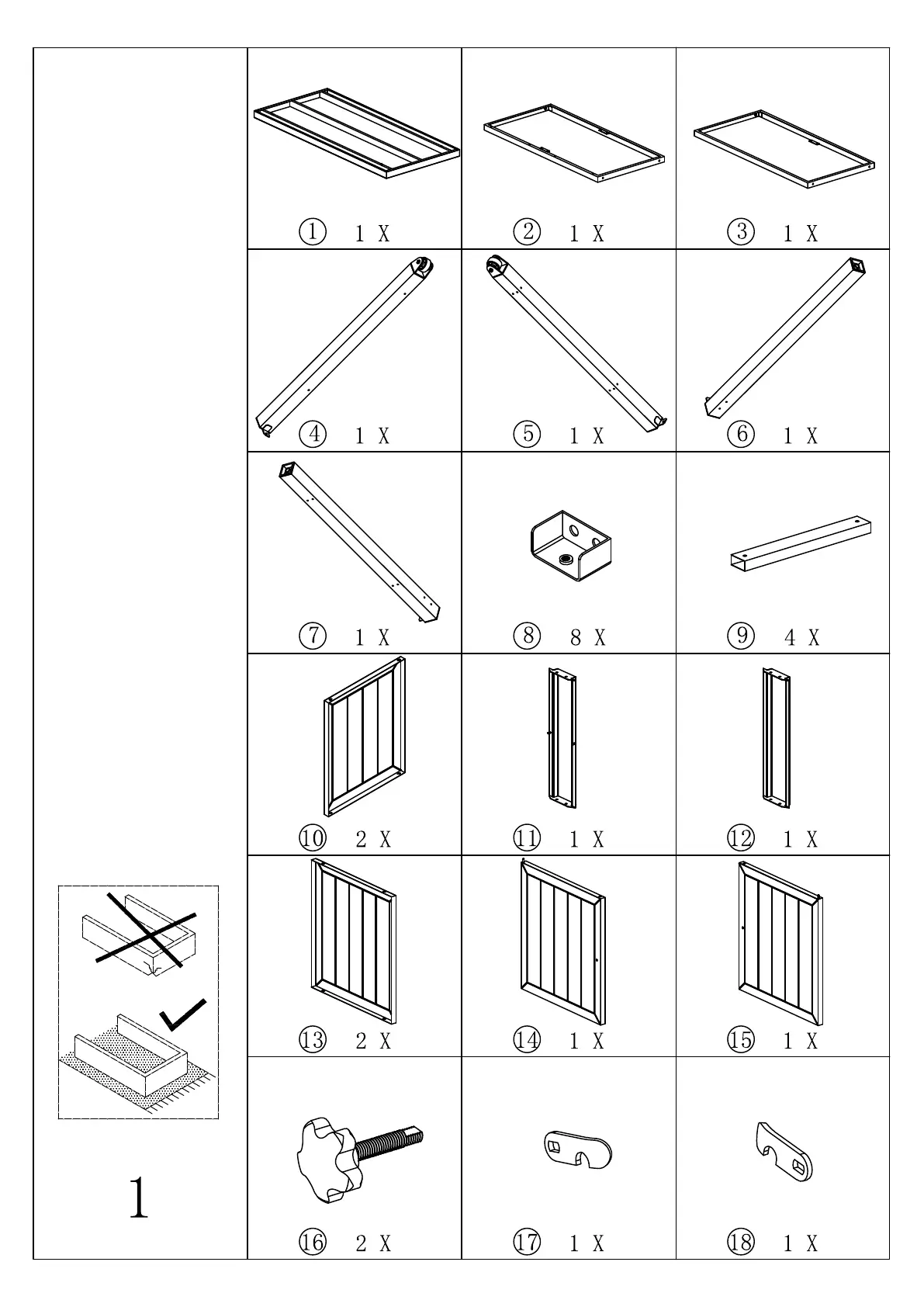 | | | | |
|---|---|---|---|
| | ① 1 X | ② 1 X | ③ 1 X |
| | ④ 1 X | ⑤ 1 X | ⑥ 1 X |
| | ⑦ 1 X | ⑧ 8 X | ⑨ 4 X |
| | ⑩ 2 X | ⑪ 1 X | ⑫ 1 X |
| | ⑬ 2 X | ⑭ 1 X | ⑮ 1 X |
| 1 | ⑯ 2 X | ⑰ 1 X | ⑱ 1 X |