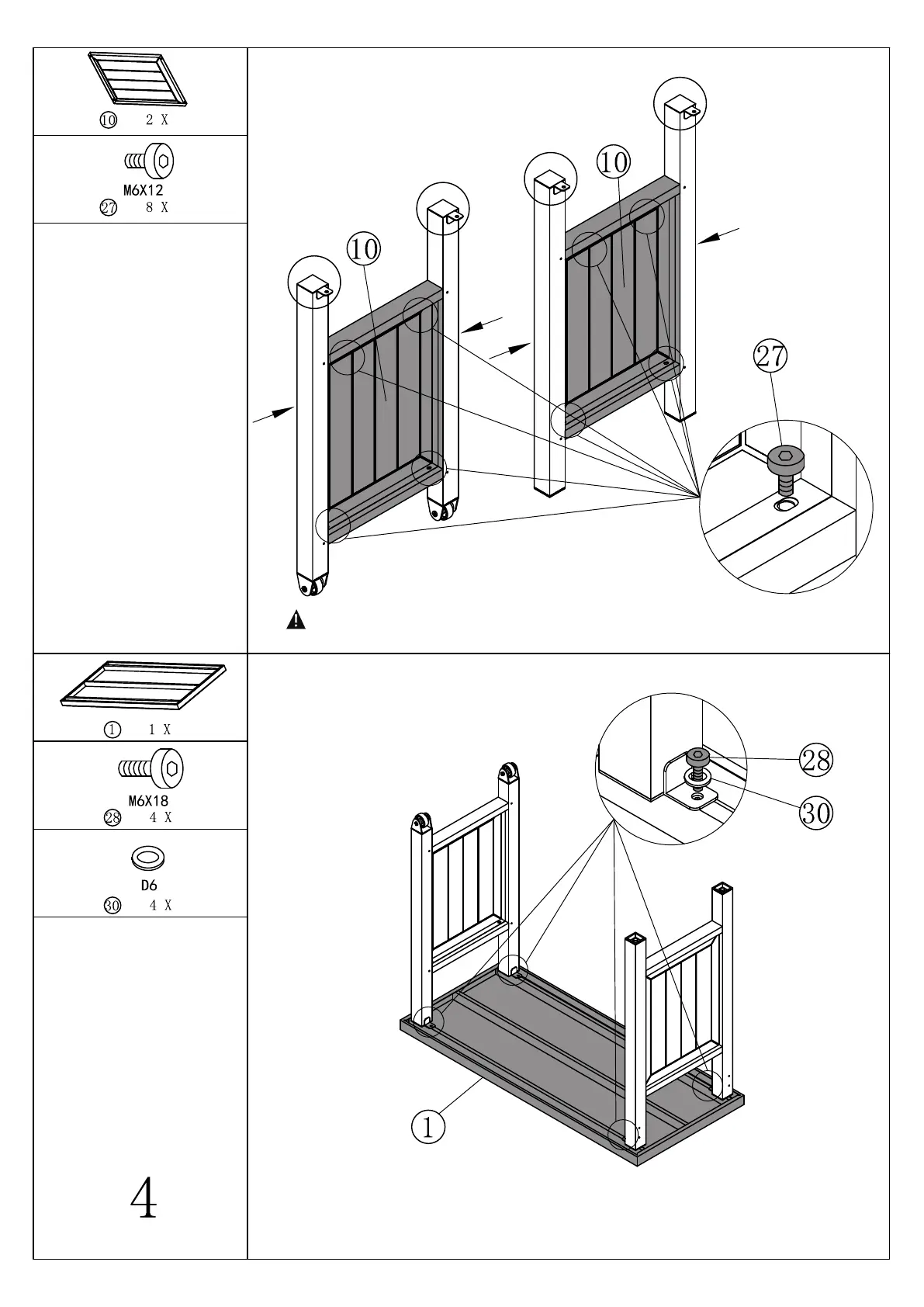 ⑩ 2 X

M6X12
㉗ 8 X

10

10

27

①  1 X

M6X18
㉘ 4 X

D6
㉚ 4 X

4

28

30

1