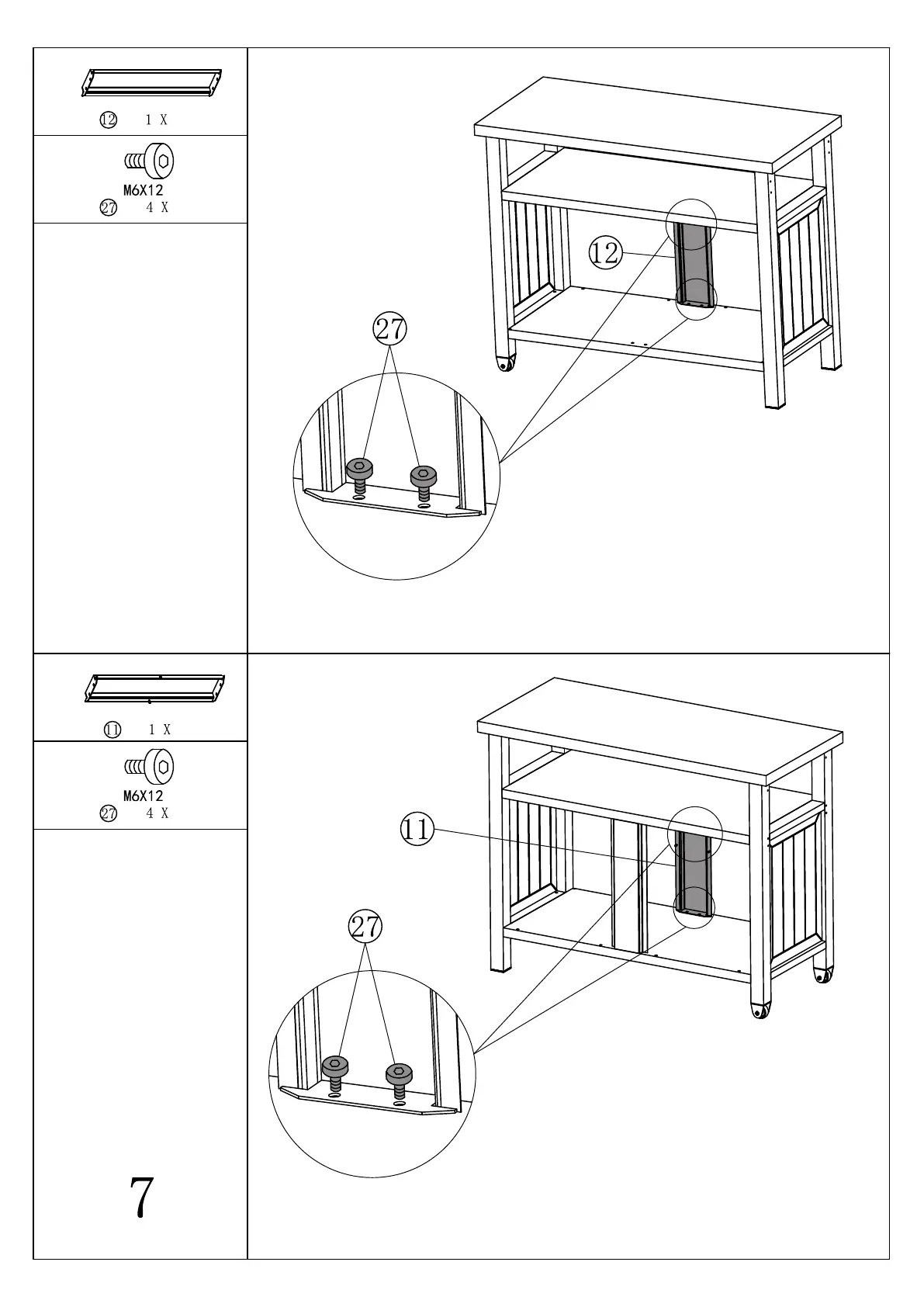 ⑫ 1 X

M6X12
㉗ 4 X

12

27

⑪ 1 X

M6X12
㉗ 4 X

11

27

7