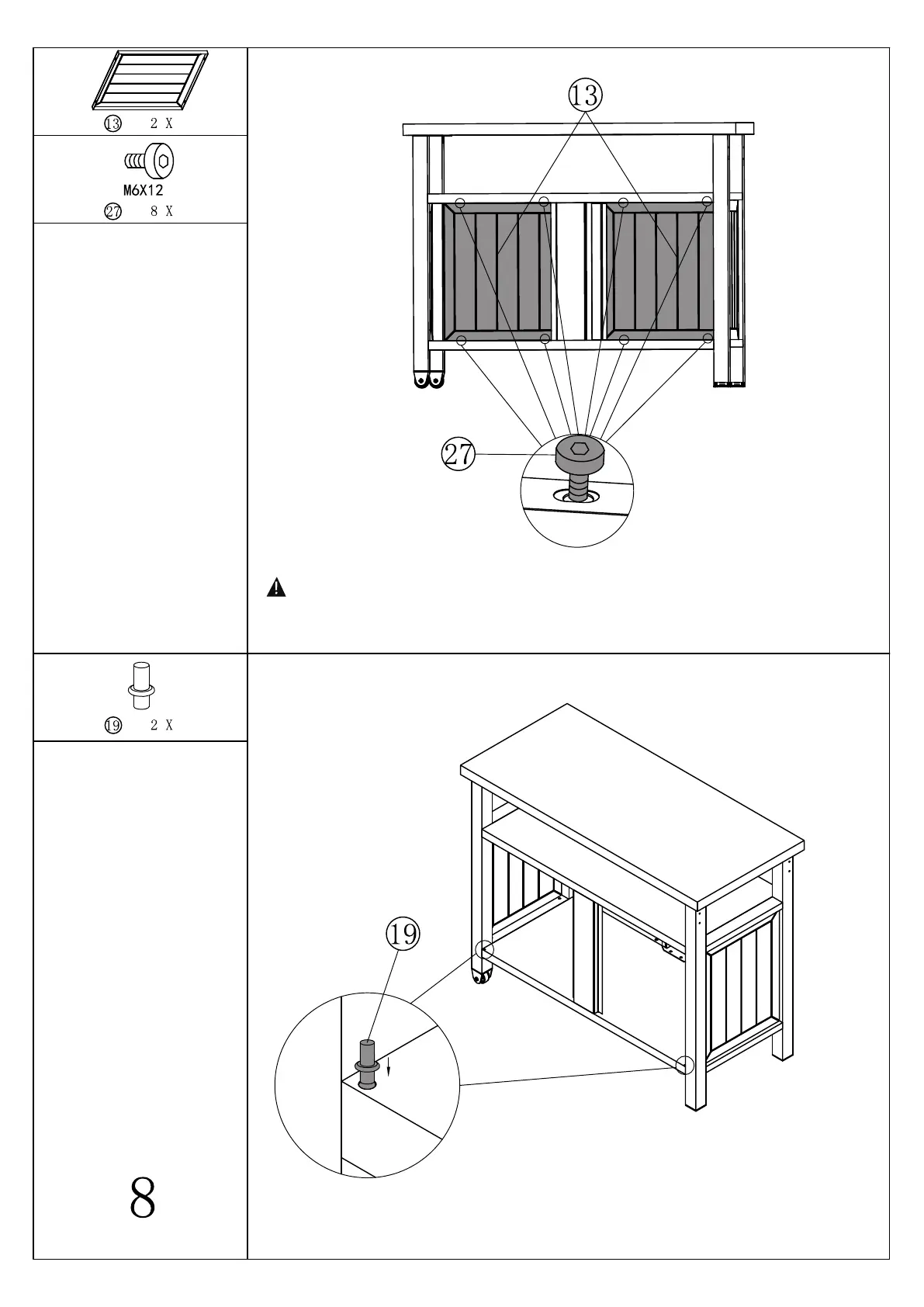 ⑬ 2 X

M6X12
㉗ 8 X

13

27

⑲ 2 X

19

8