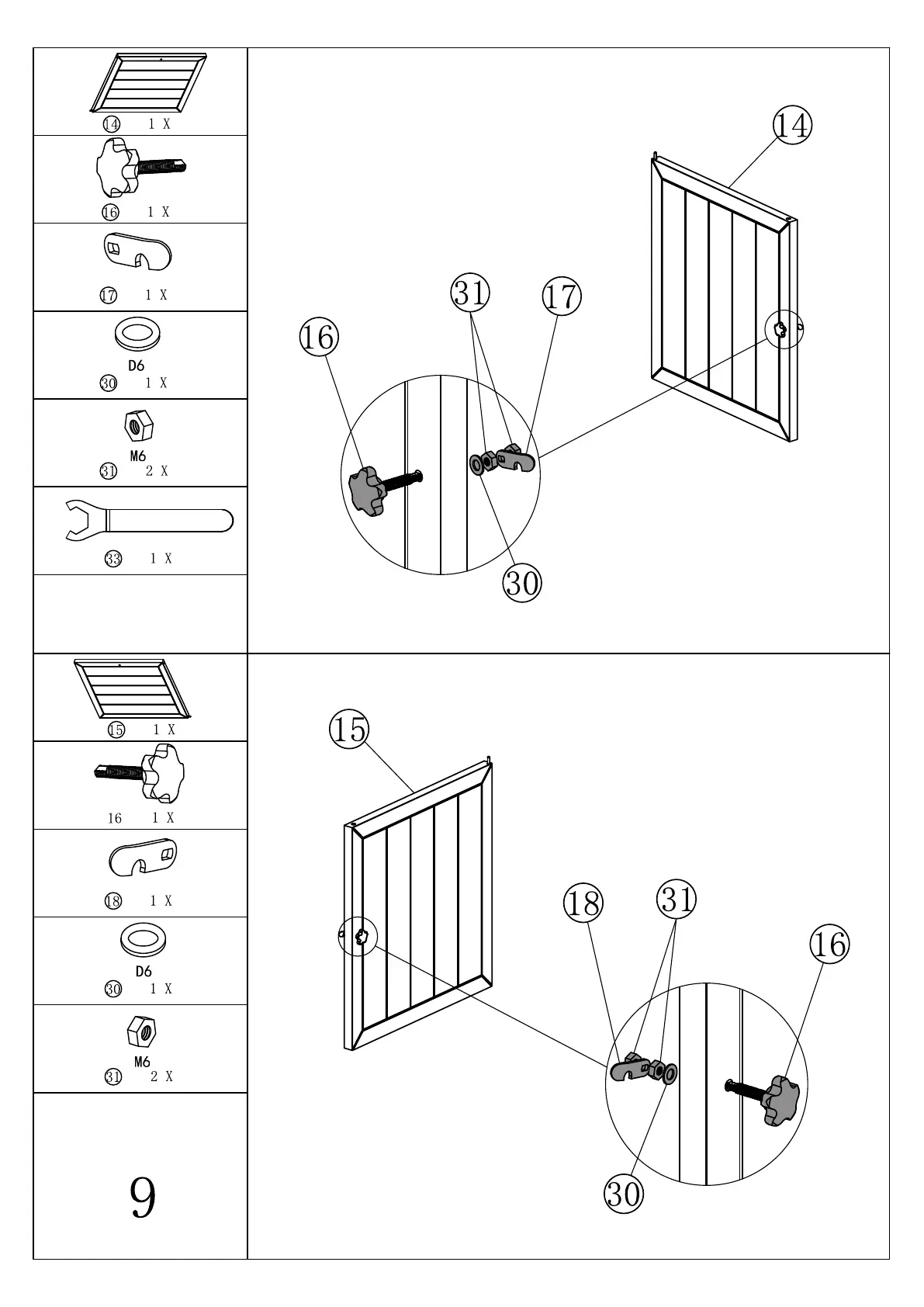 14 1 X

16 1 X

17 1 X

D6
30 1 X

M6
31 2 X

33 1 X

14

31

17

16

30

15 1 X

16 1 X

18 1 X

D6
30 1 X

M6
31 2 X

9

15

18

31

16

30