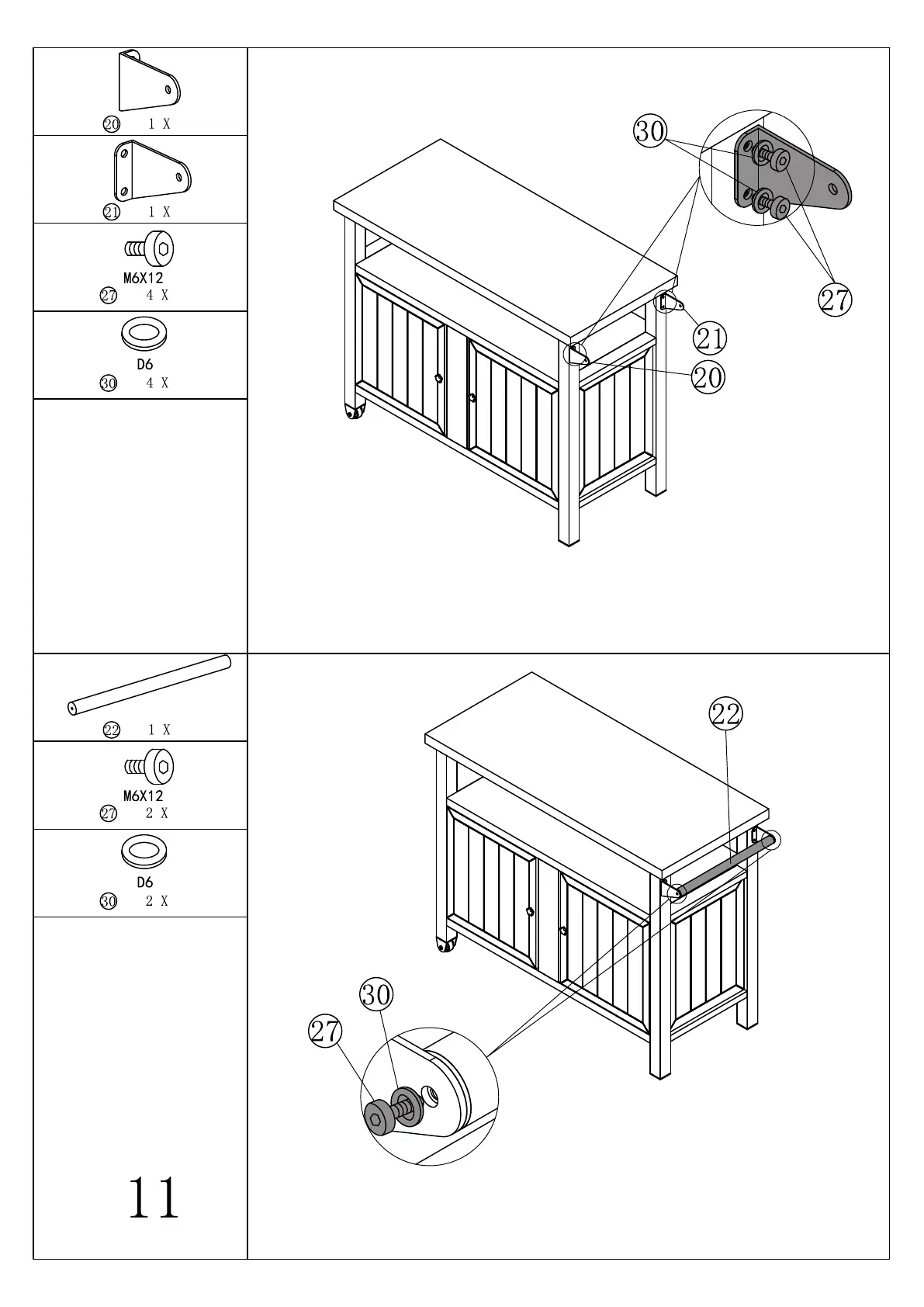 ⑳ 1 X

㉑ 1 X

M6X12
㉗ 4 X

D6
㉚ 4 X

30

27

21

20

㉒ 1 X

M6X12
㉗ 2 X

D6
㉚ 2 X

22

30

27

11