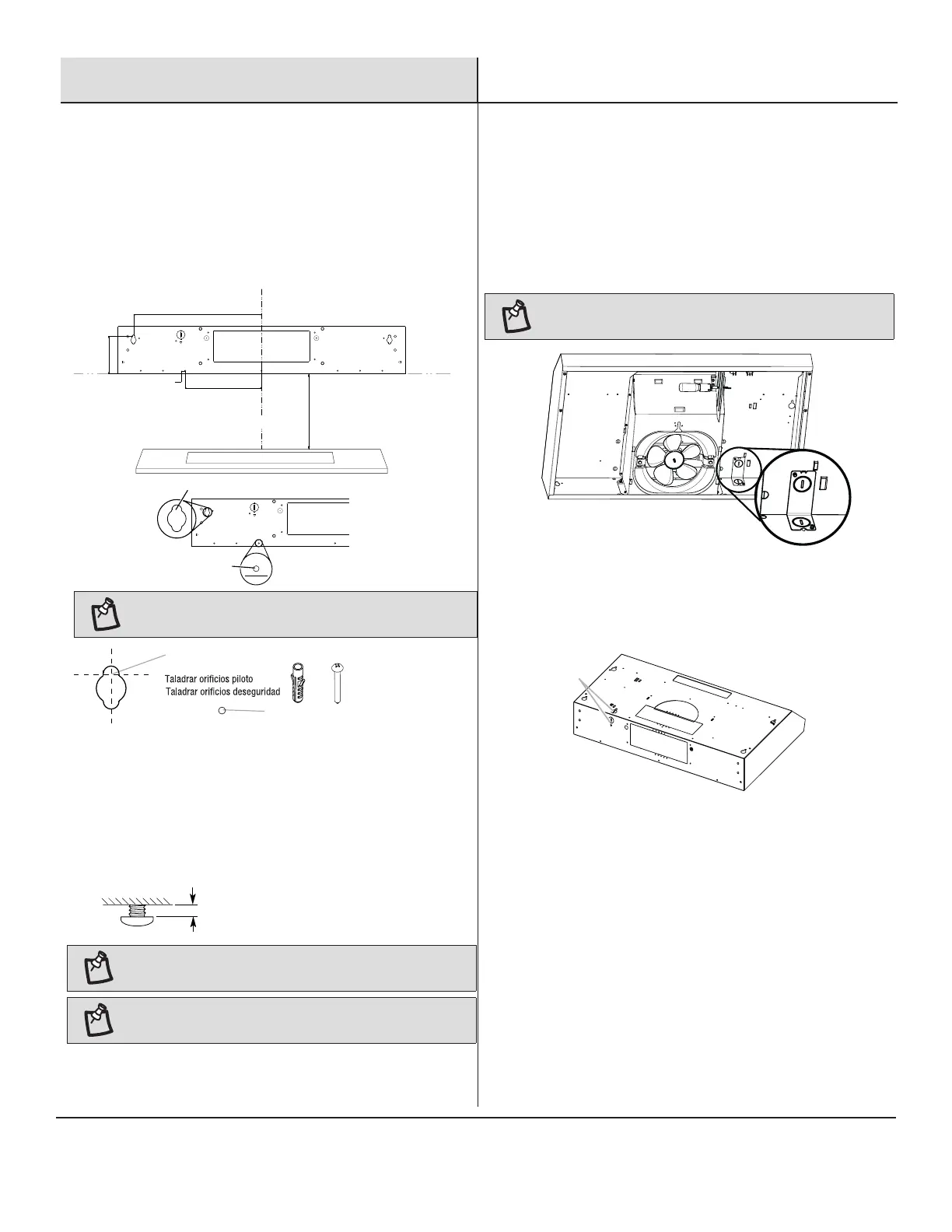 Taladrar orificios piloto
Taladrar orificios deseguridad