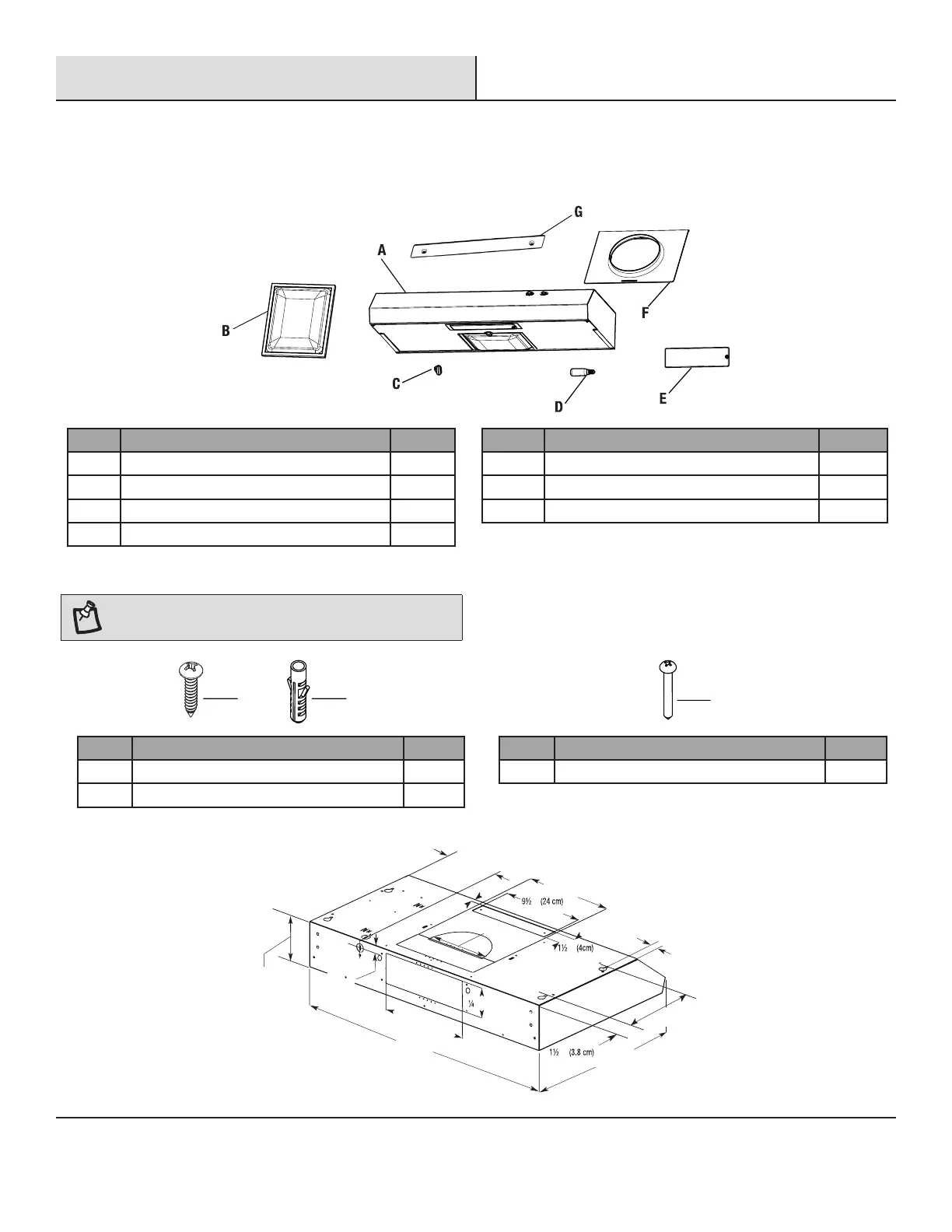 G

A

F

B

C

D

E

9½ (24 cm)

1½ (4cm)

¼

1½ (3.8 cm)