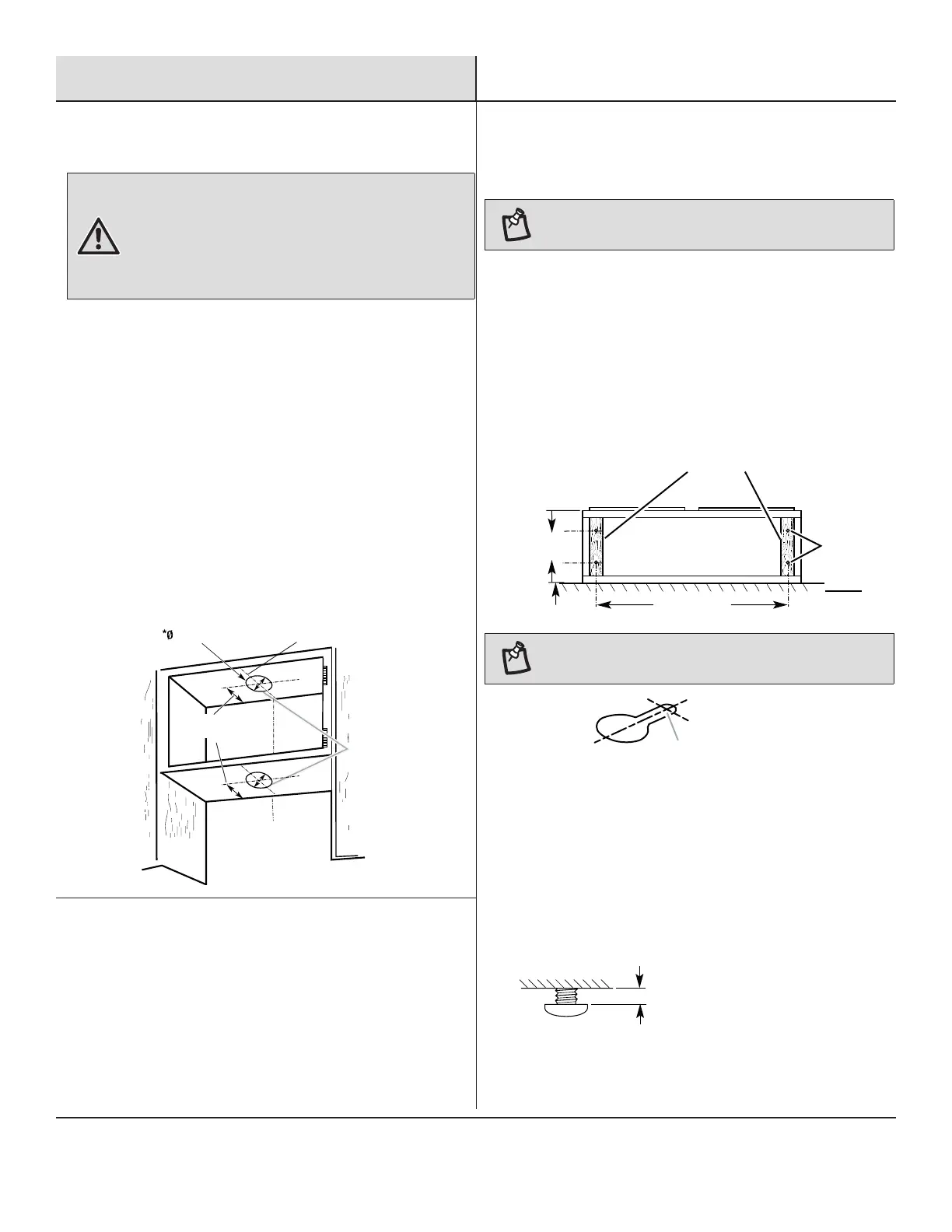 *Ø