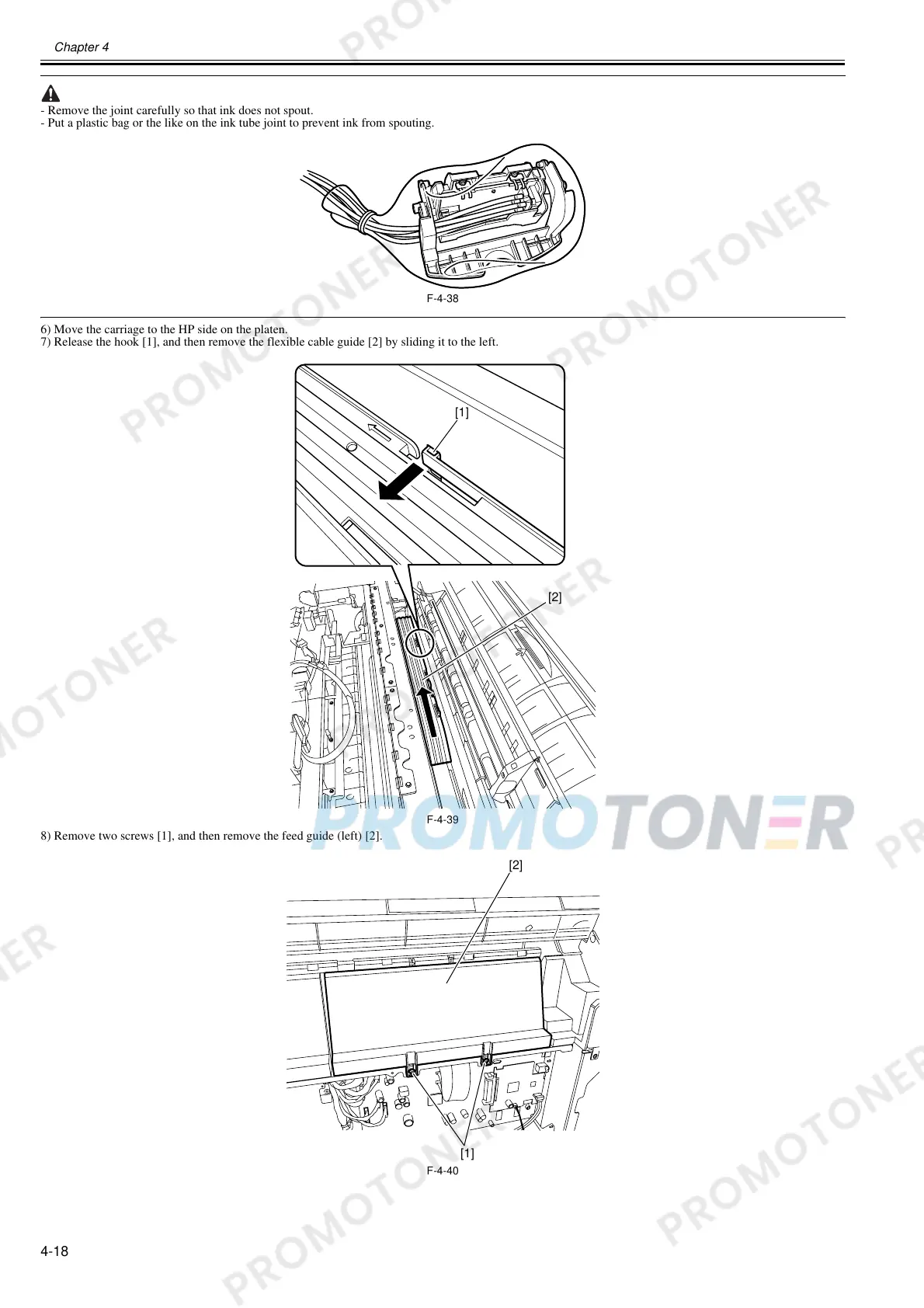 Chapter 4

- Remove the joint carefully so that ink does not spout.
- Put a plastic bag or the like on the ink tube joint to prevent ink from spouting.

F-4-38

6) Move the carriage to the HP side on the platen.
7) Release the hook [1], and then remove the flexible cable guide [2] by sliding it to the left.

[1]

[2]

F-4-39

PROMOTONER

8) Remove two screws [1], and then remove the feed guide (left) [2].

[2]

[1]

F-4-40

4-18