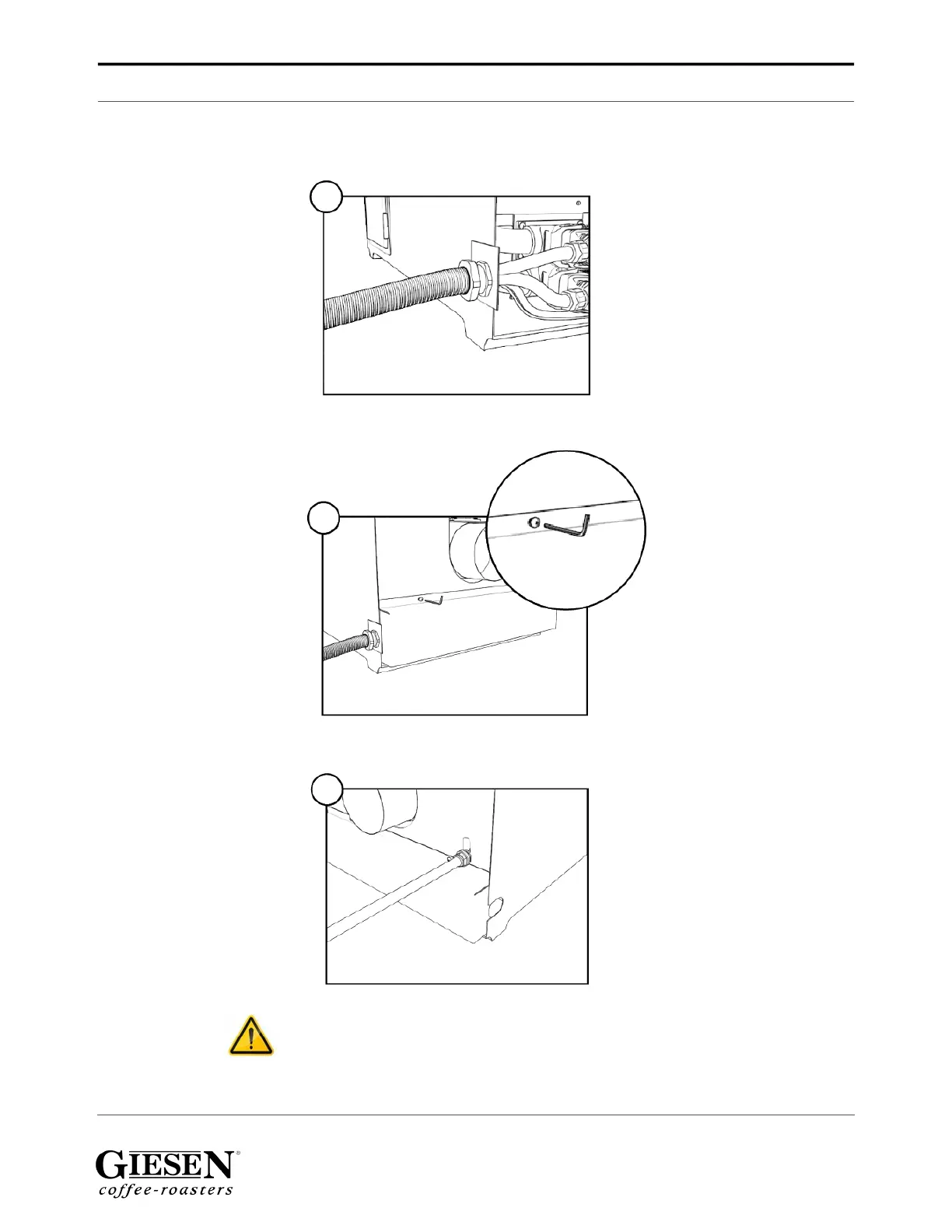 GIESEN®
coffee-roasters