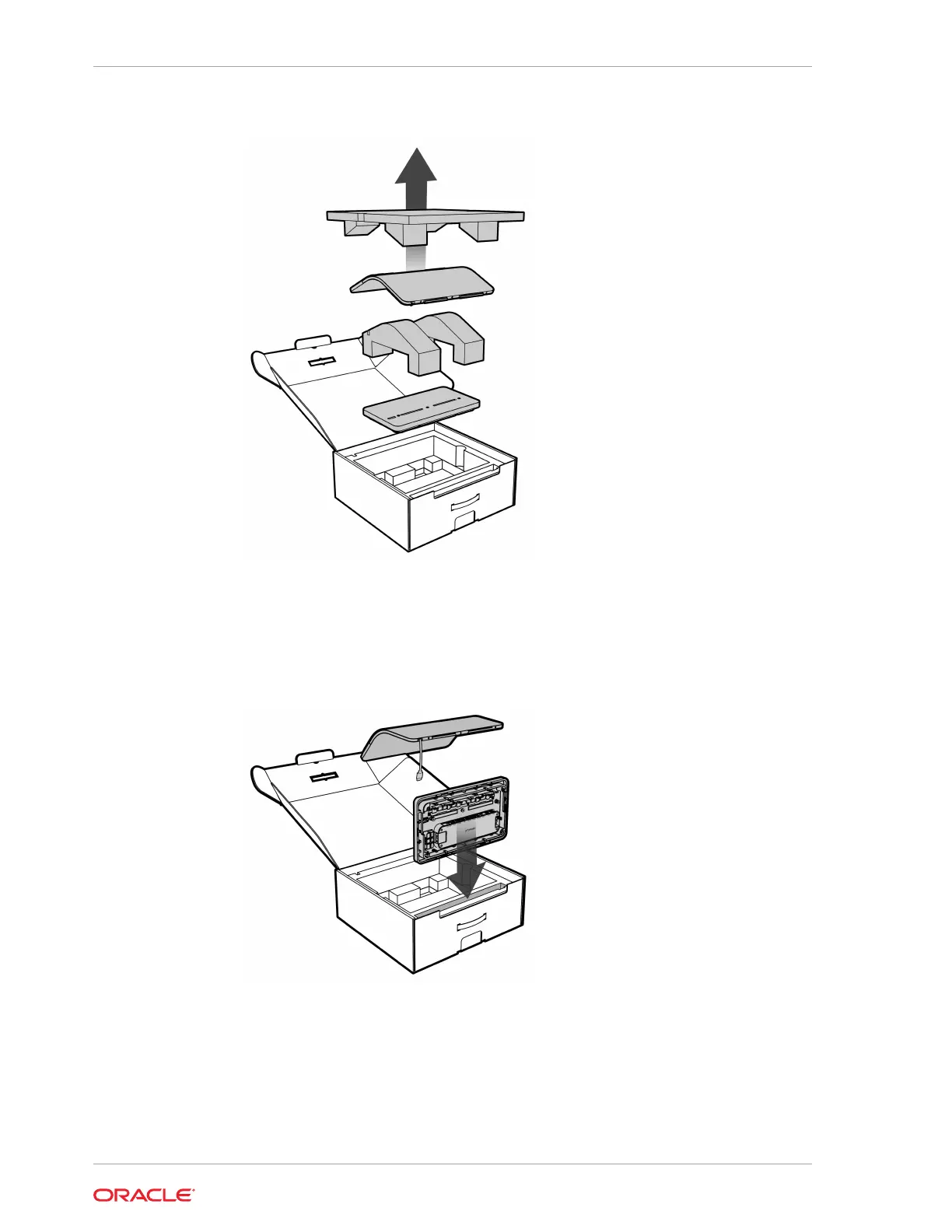 ORACLE