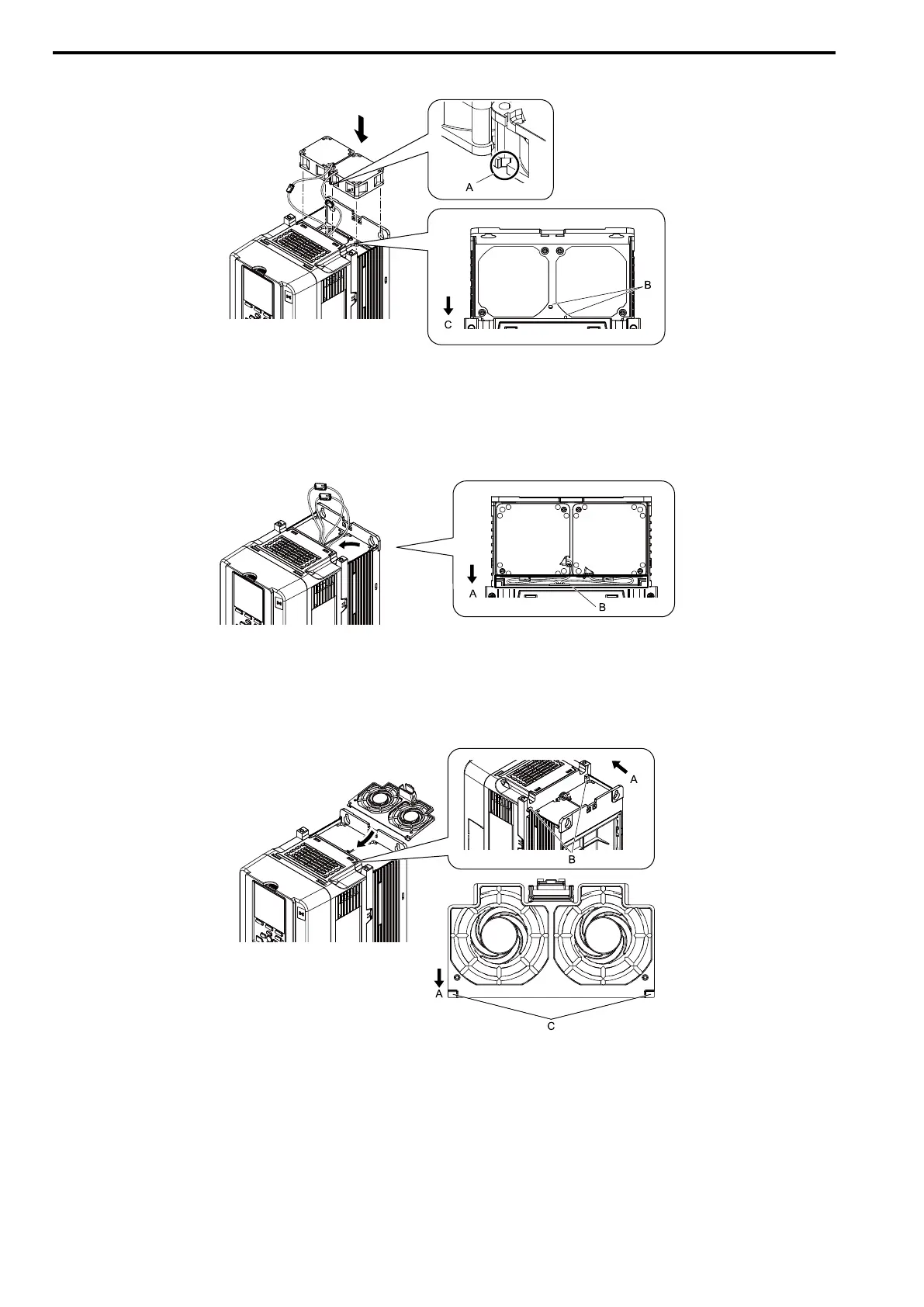 A

B

C

A

B

A

B

A

C