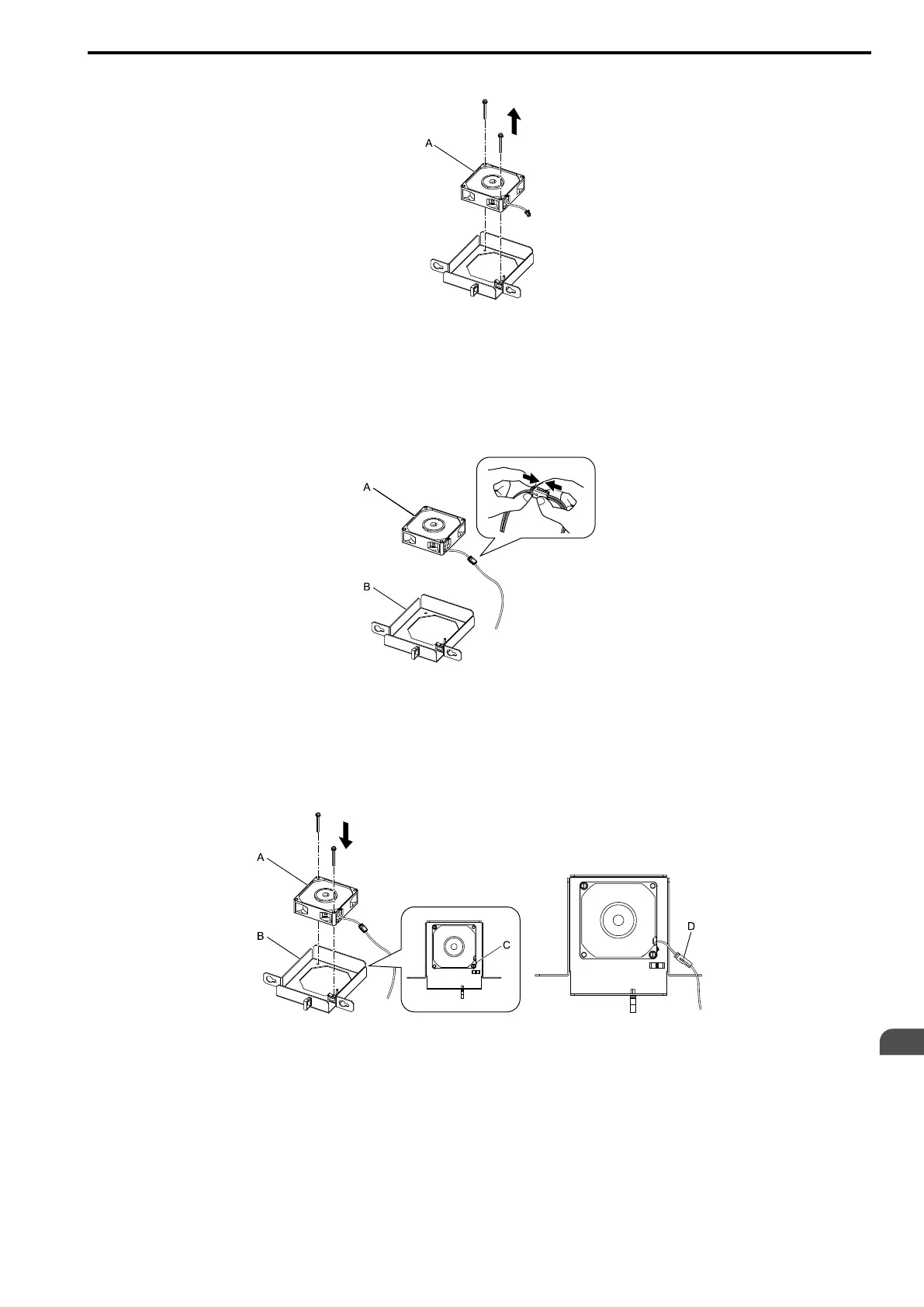 A

A

B

A

B

C

D