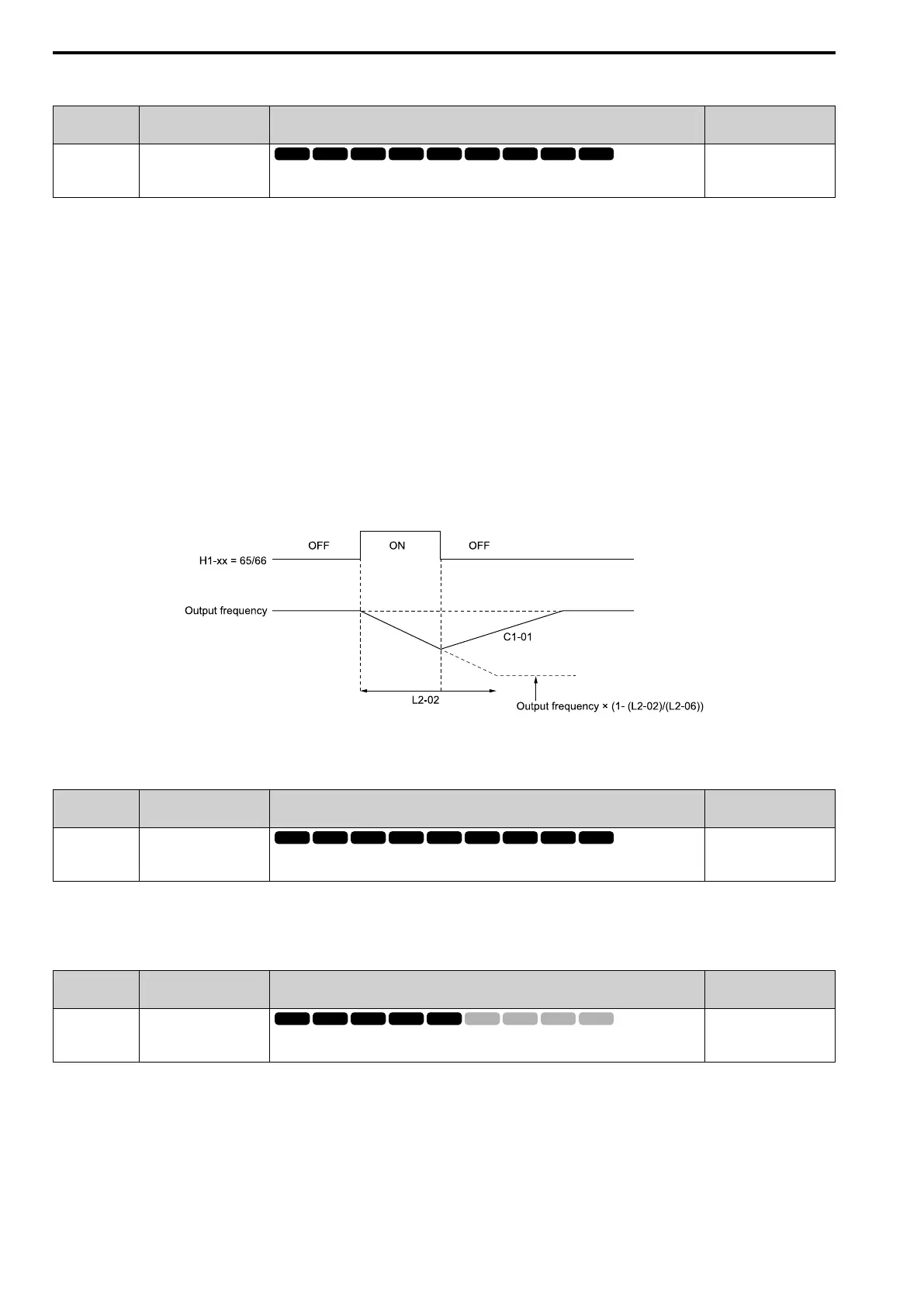 OFF

ON

OFF

H1-xx = 65/66

Output frequency

C1-01

L2-02

Output frequency × (1- (L2-02)/(L2-06))